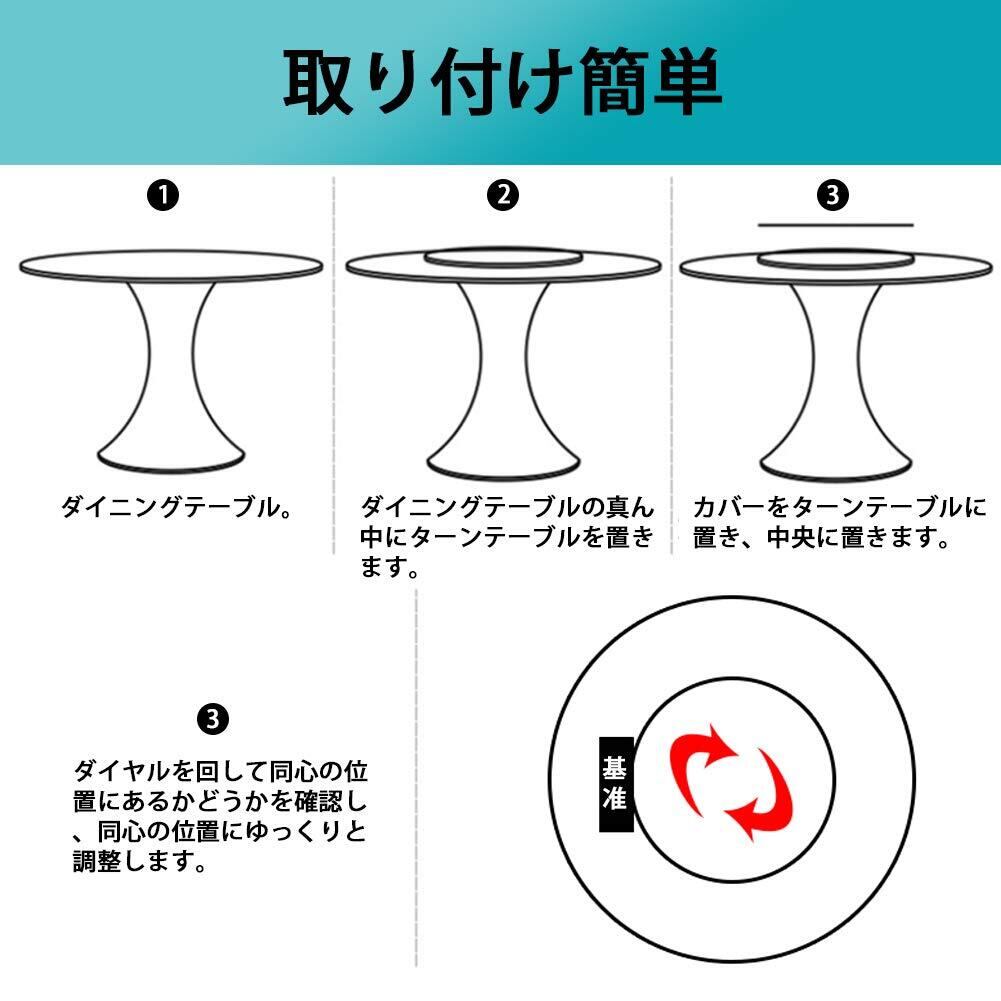 取り付け簡単

❶

ダイニングテーブル。

❷

ダイニングテーブルの真ん中にターンテーブルを置きます。

❸

カバーをターンテーブルに置き、中央に置きます。

❸

ダイヤルを回して同心の位置にあるかどうかを確認し、同心の位置にゆっくりと調整します。

基準