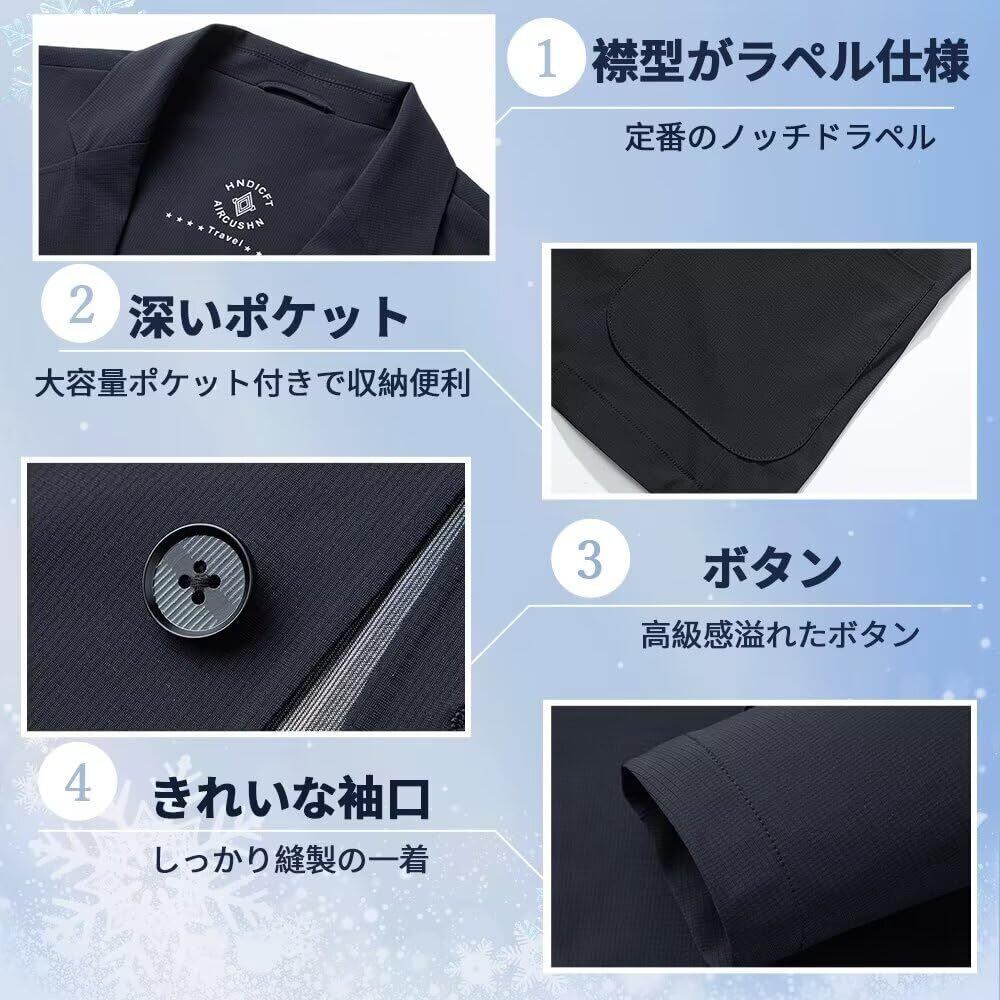 HNDICFT
AIRCUSHN
Travel

1 襟型がラペル仕様
定番のノッチドラペル

2 深いポケット
大容量ポケット付きで収納便利

3 ボタン
高級感溢れたボタン

4 きれいな袖口
しっかり縫製の一着