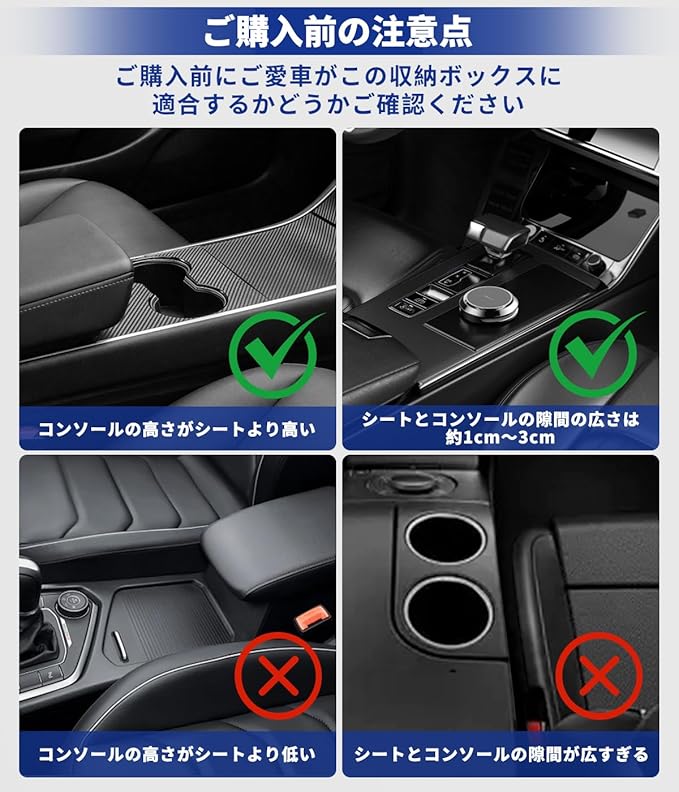 ご購入前の注意点

ご購入前にご愛車がこの収納ボックスに適合するかどうかご確認ください

コンソールの高さがシートより高い

シートとコンソールの隙間の広さは約1cm～3cm

コンソールの高さがシートより低い

シートとコンソールの隙間が広すぎる