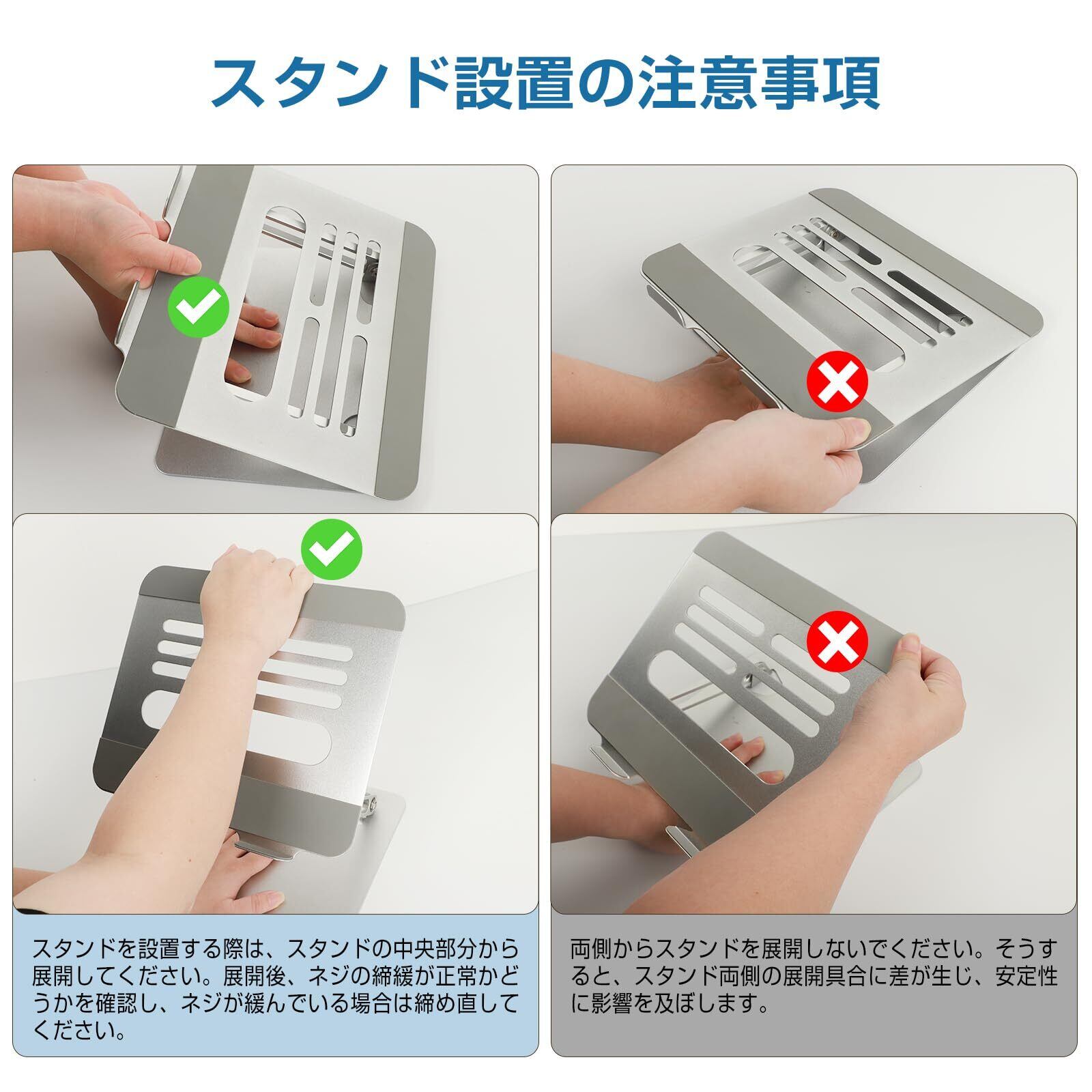 スタンド設置の注意事項

スタンドを設置する際は、スタンドの中央部分から展開してください。展開後、ネジの締緩が正常かどうかを確認し、ネジが緩んでいる場合は締め直してください。

両側からスタンドを展開しないでください。そうすると、スタンド両側の展開具合に差が生じ、安定性に影響を及ぼします。