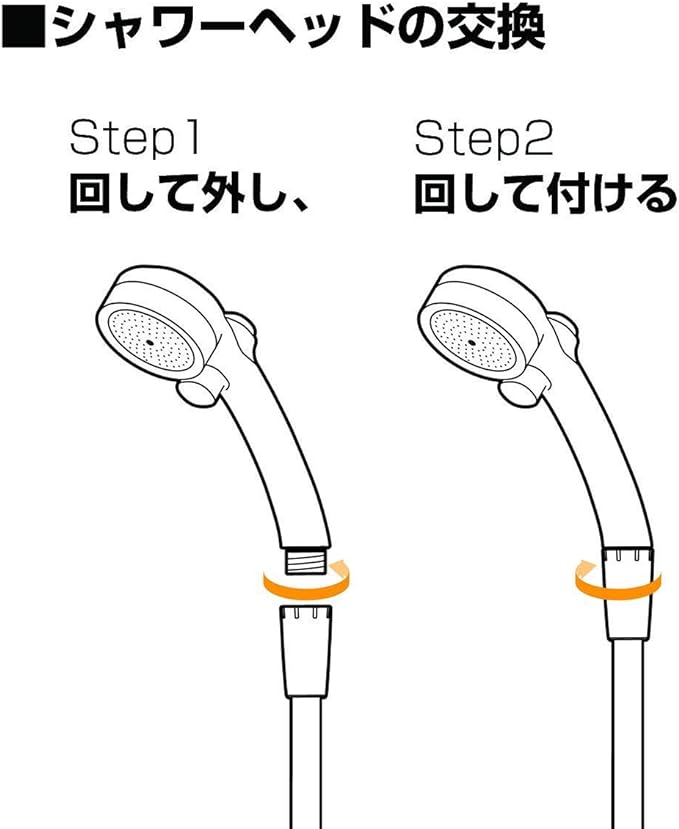 ■シャワーヘッドの交換

Step1
回して外し、

Step2
回して付ける