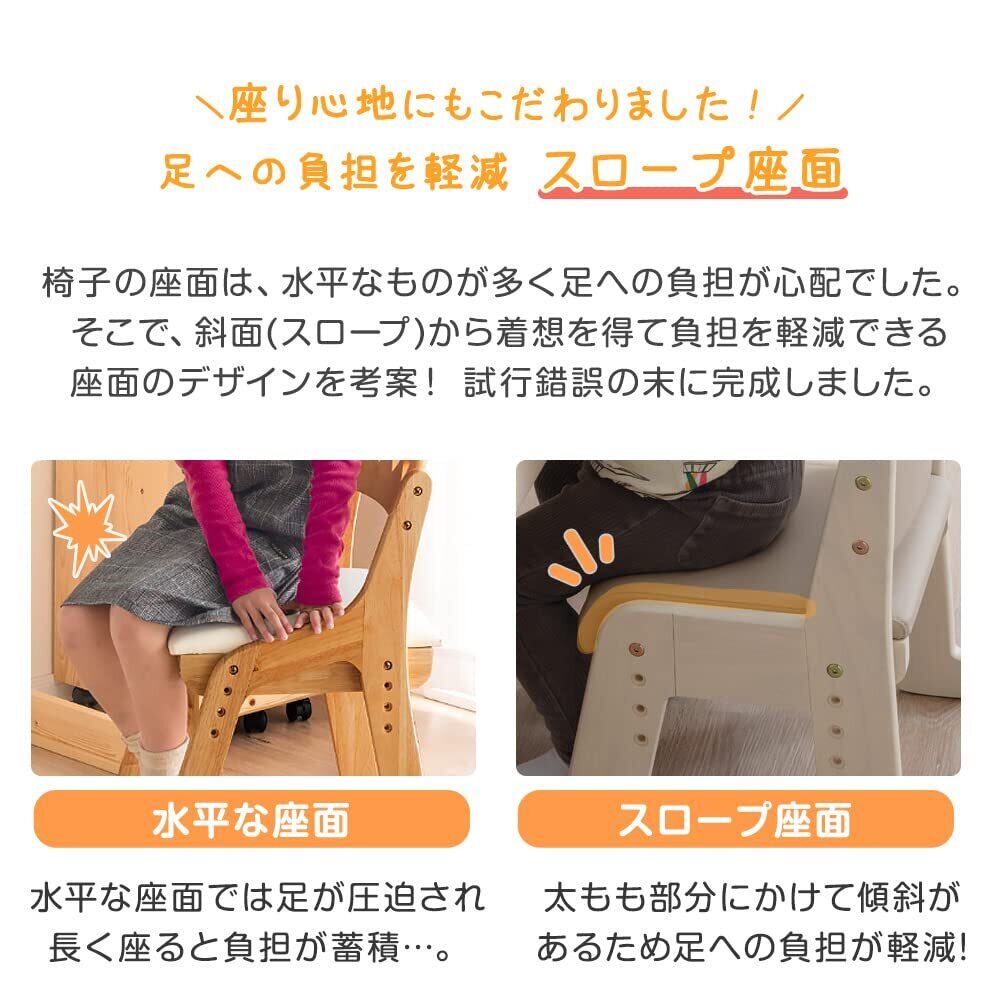 ＼座り心地にもこだわりました！／
足への負担を軽減 スロープ座面

椅子の座面は、水平なものが多く足への負担が心配でした。そこで、斜面(スロープ)から着想を得て負担を軽減できる座面のデザインを考案！ 試行錯誤の末に完成しました。

水平な座面

水平な座面では足が圧迫され長く座ると負担が蓄積…。

スロープ座面

太もも部分にかけて傾斜があるため足への負担が軽減!