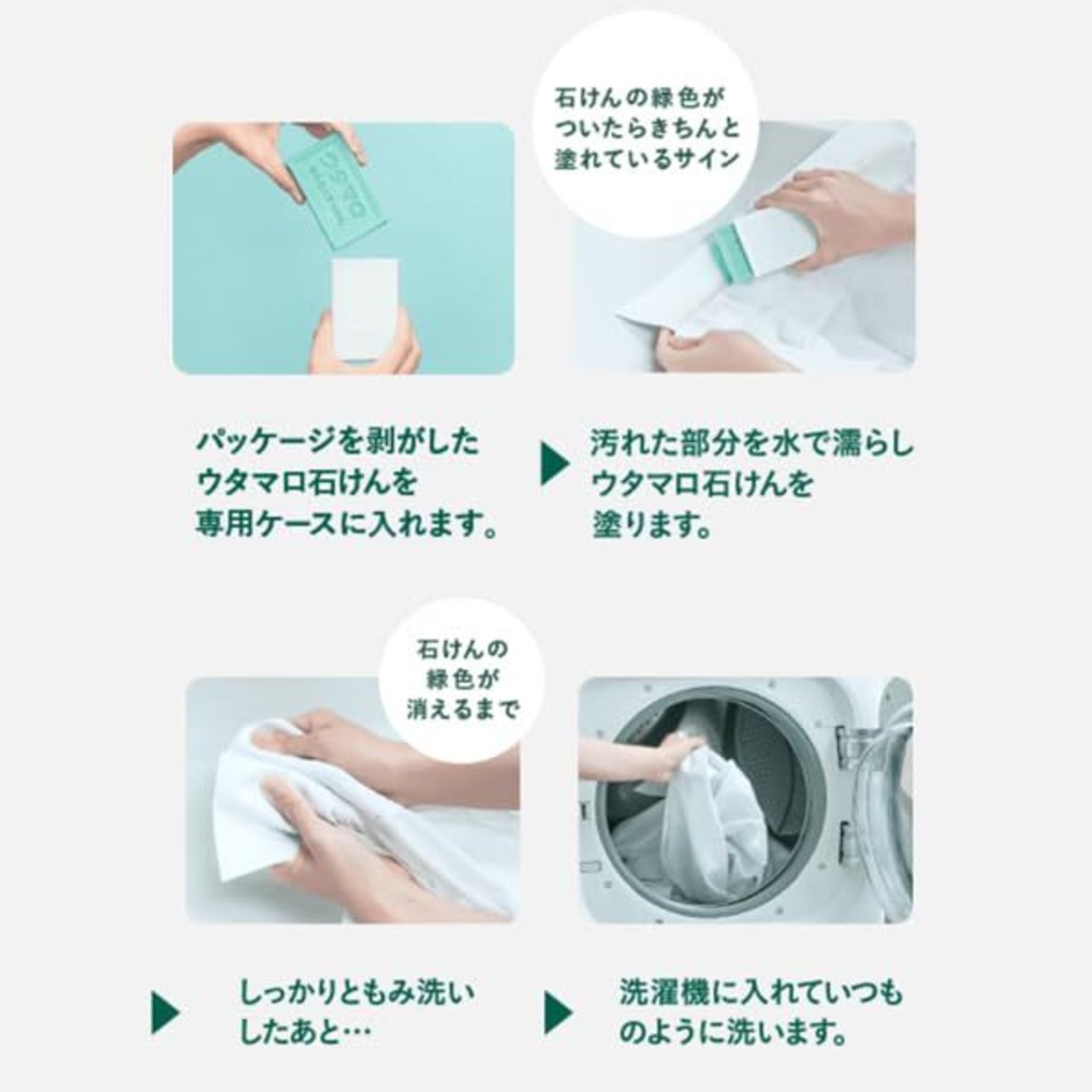 石けんの緑色がついたらきちんと塗れているサイン

パッケージを剥がしたウタマロ石けんを専用ケースに入れます。

汚れた部分を水で濡らしウタマロ石けんを塗ります。

石けんの緑色が消えるまで

しっかりともみ洗いしたあと…

洗濯機に入れていつものように洗います。