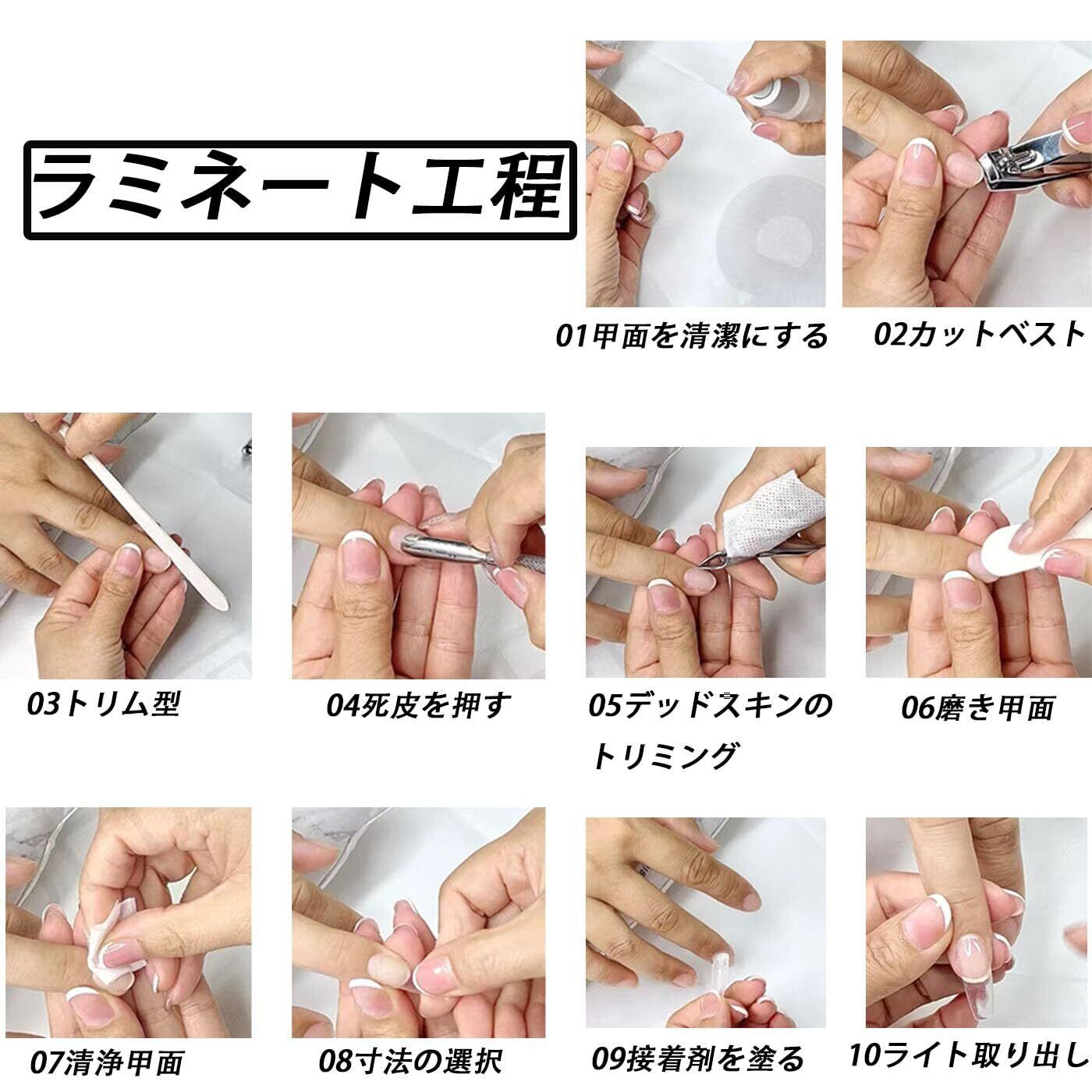 ラミネート工程

01甲面を清潔にする

02カットベスト

03トリム型

04死皮を押す

05デッドスキンのトリミング

06磨き甲面

07清浄甲面

08寸法の選択

09接着剤を塗る

10ライト取り出し