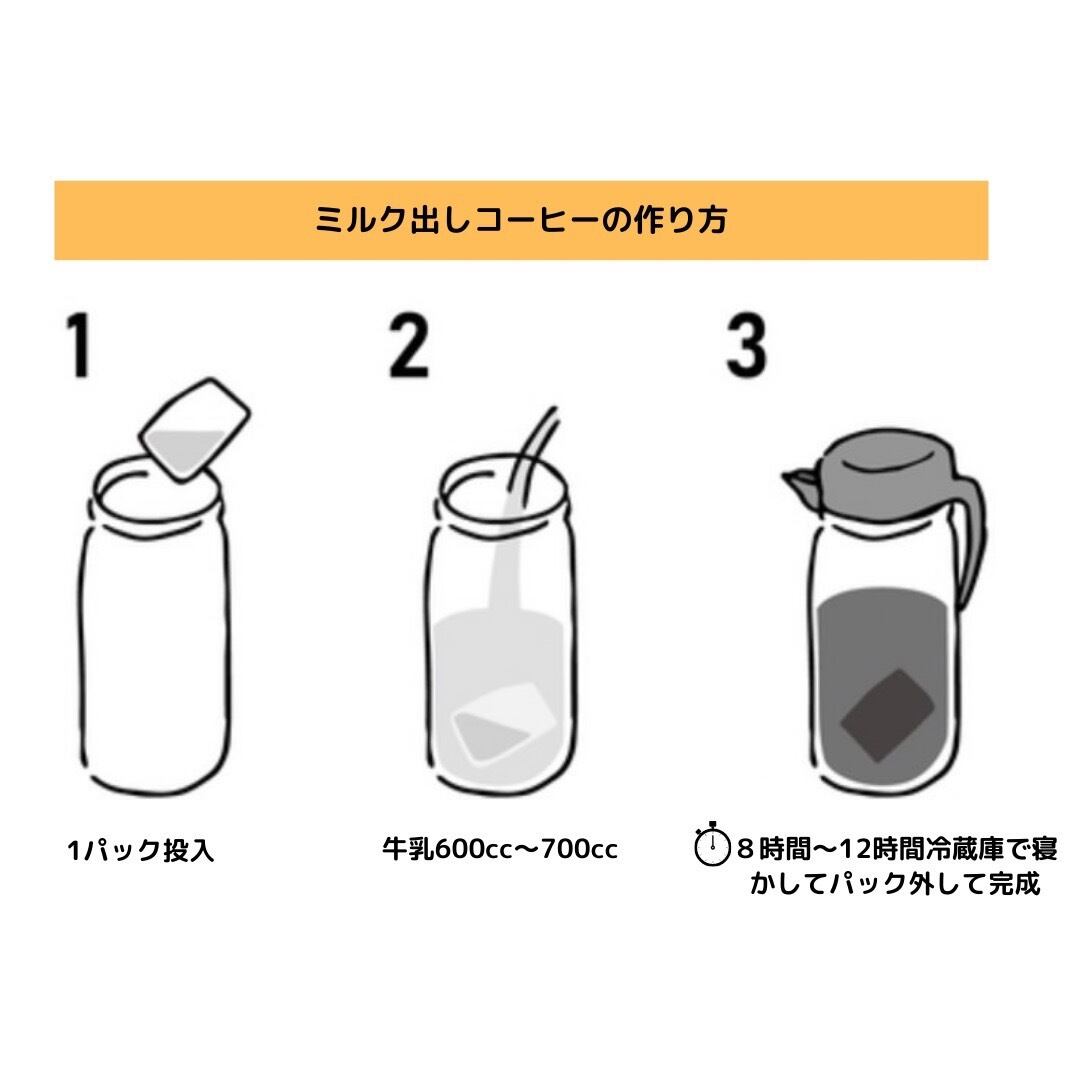 ミルク出しコーヒーの作り方

1

1パック投入

2

牛乳600cc〜700cc

3

８時間〜12時間冷蔵庫で寝かしてパック外して完成