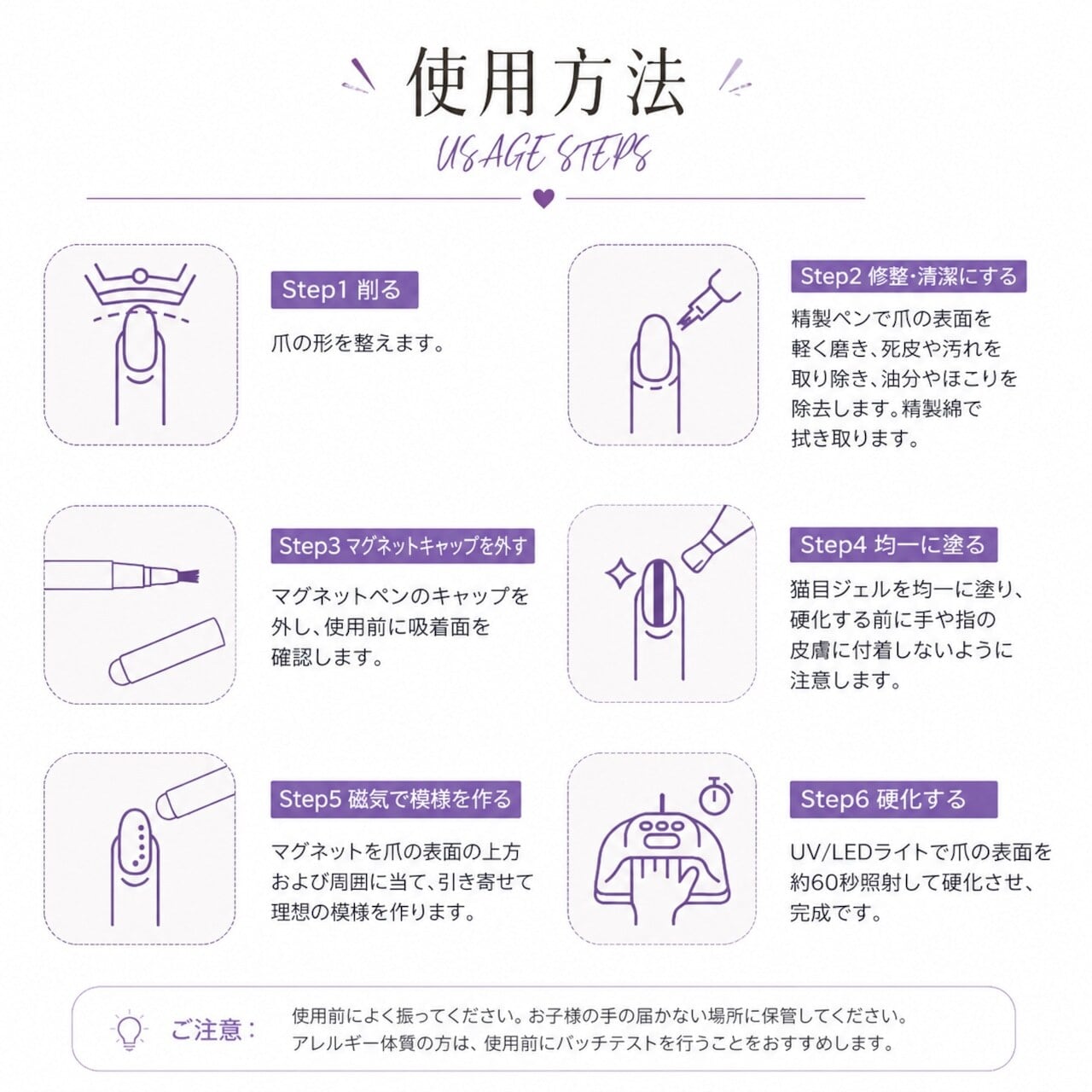 使用方法

USAGE STEPS

Step1 削る

爪の形を整えます。

Step2 修整・清潔にする

精製ペンで爪の表面を軽く磨き、死皮や汚れを取り除き、油分やほこりを除去します。精製綿で拭き取ります。

Step3 マグネットキャップを外す

マグネットペンのキャップを外し、使用前に吸着面を確認します。

Step4 均一に塗る

猫目ジェルを均一に塗り、硬化する前に手や指の皮膚に付着しないように注意します。

Step5 磁気で模様を作る

マグネットを爪の表面の上方および周囲に当て、引き寄せて理想の模様を作ります。

Step6 硬化する

UV/LEDライトで爪の表面を約60秒照射して硬化させ、完成です。

ご注意：

使用前によく振ってください。お子様の手の届かない場所に保管してください。
アレルギー体質の方は、使用前にパッチテストを行うことをおすすめします。