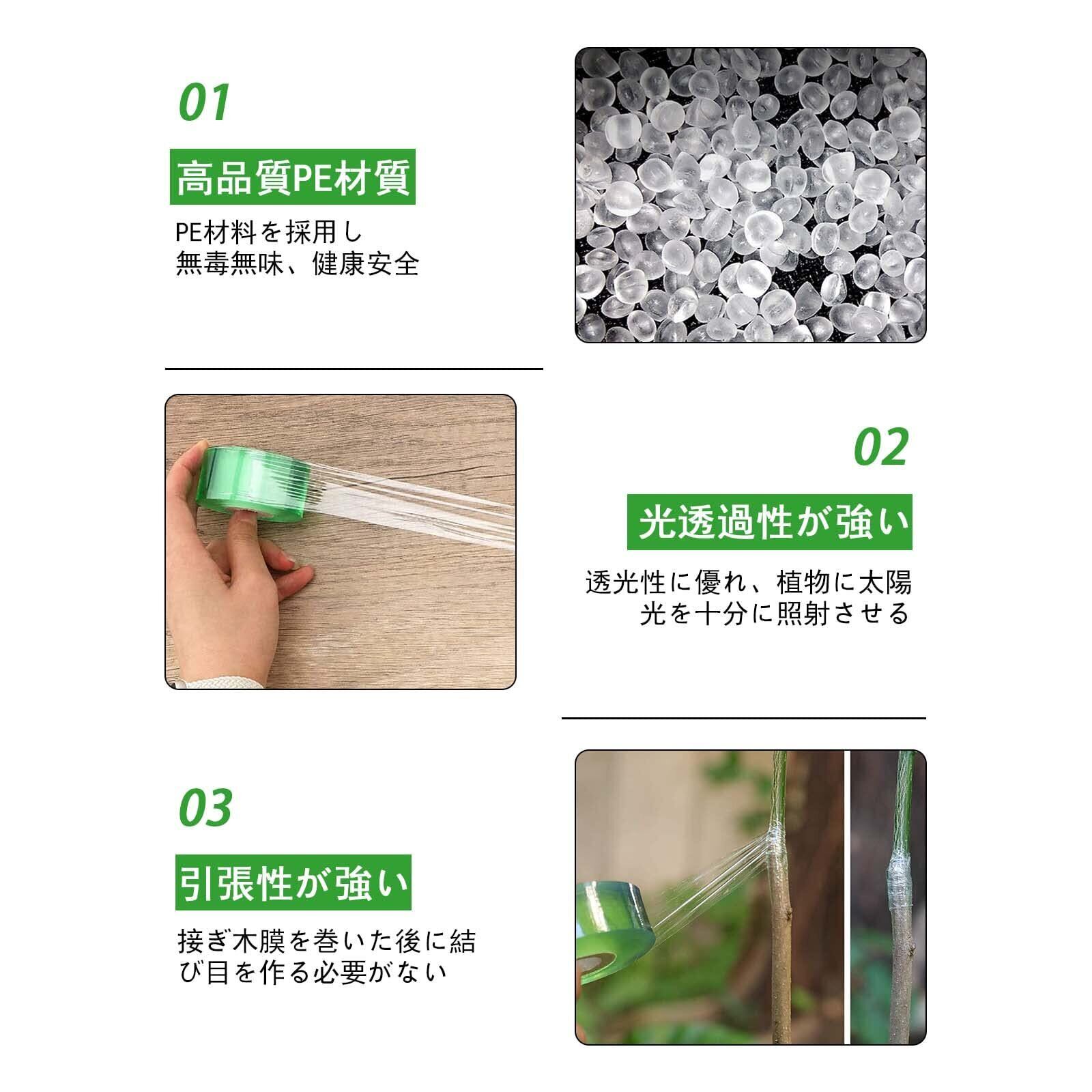 01

高品質PE材質

PE材料を採用し
無毒無味、健康安全

02

光透過性が強い

透光性に優れ、植物に太陽光を十分に照射させる

03

引張性が強い

接ぎ木膜を巻いた後に結び目を作る必要がない