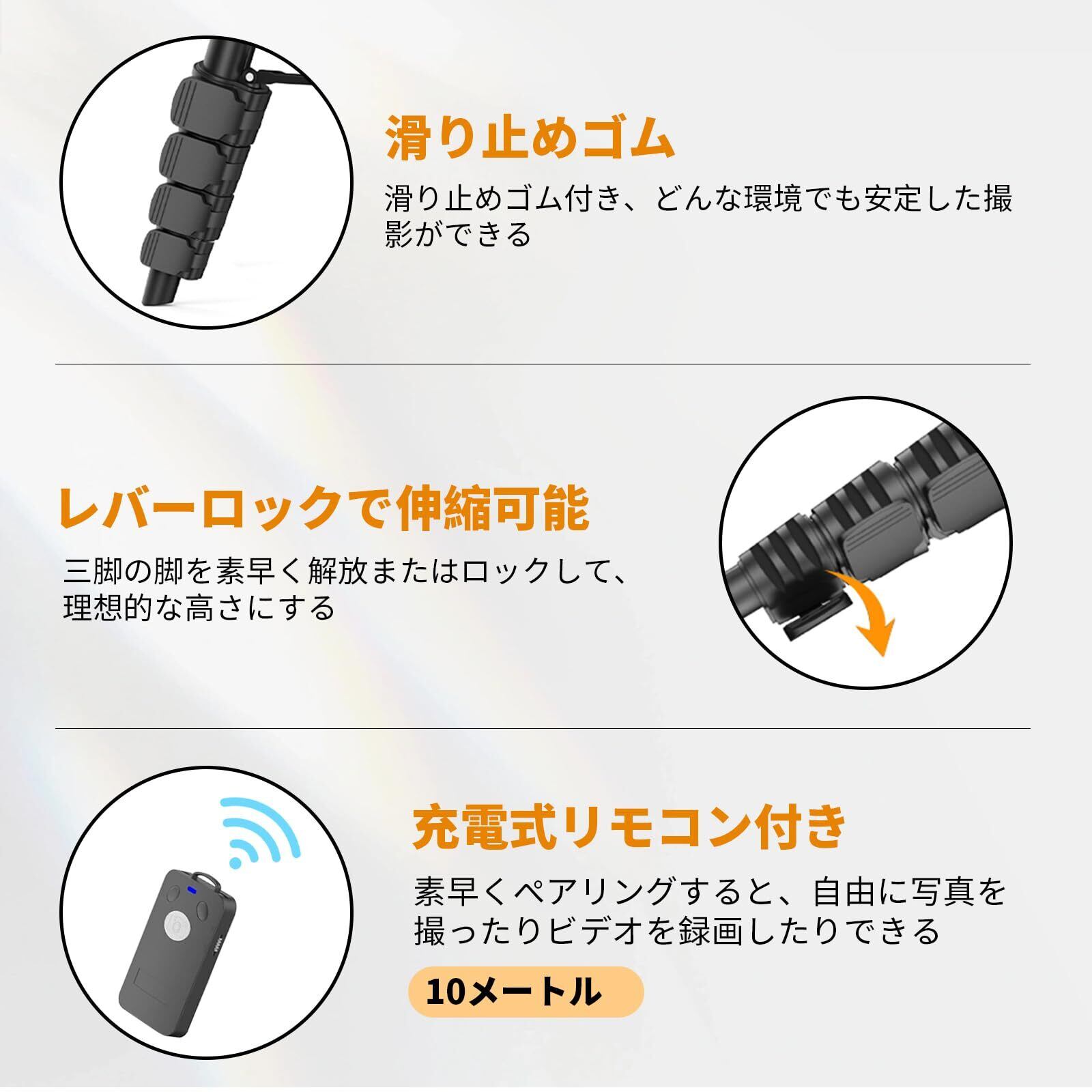 滑り止めゴム

滑り止めゴム付き、どんな環境でも安定した撮影ができる

レバーロックで伸縮可能

三脚の脚を素早く解放またはロックして、理想的な高さにする

充電式リモコン付き

素早くペアリングすると、自由に写真を撮ったりビデオを録画したりできる

10メートル