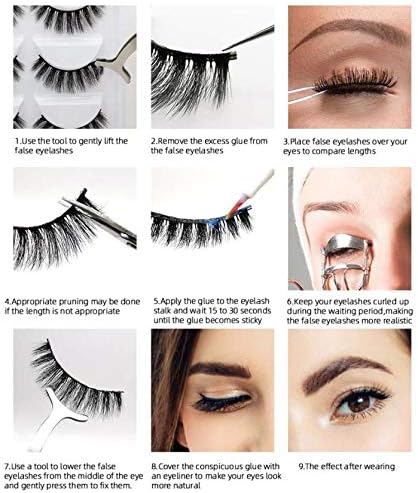 1.Use the tool to gently lift the false eyelashes

2.Remove the excess glue from the false eyelashes

3.Place false eyelashes over your eyes to compare lengths

4.Appropriate pruning may be done if the length is not appropriate

5.Apply the glue to the eyelash stalk and wait 15 to 30 seconds until the glue becomes sticky

6.Keep your eyelashes curled up during the waiting period,making the false eyelashes more realistic

7.Use a tool to lower the false eyelashes from the middle of the eye and gently press them to fix them.

8.Cover the conspicuous glue with an eyeliner to make your eyes look more natural

9.The effect after wearing