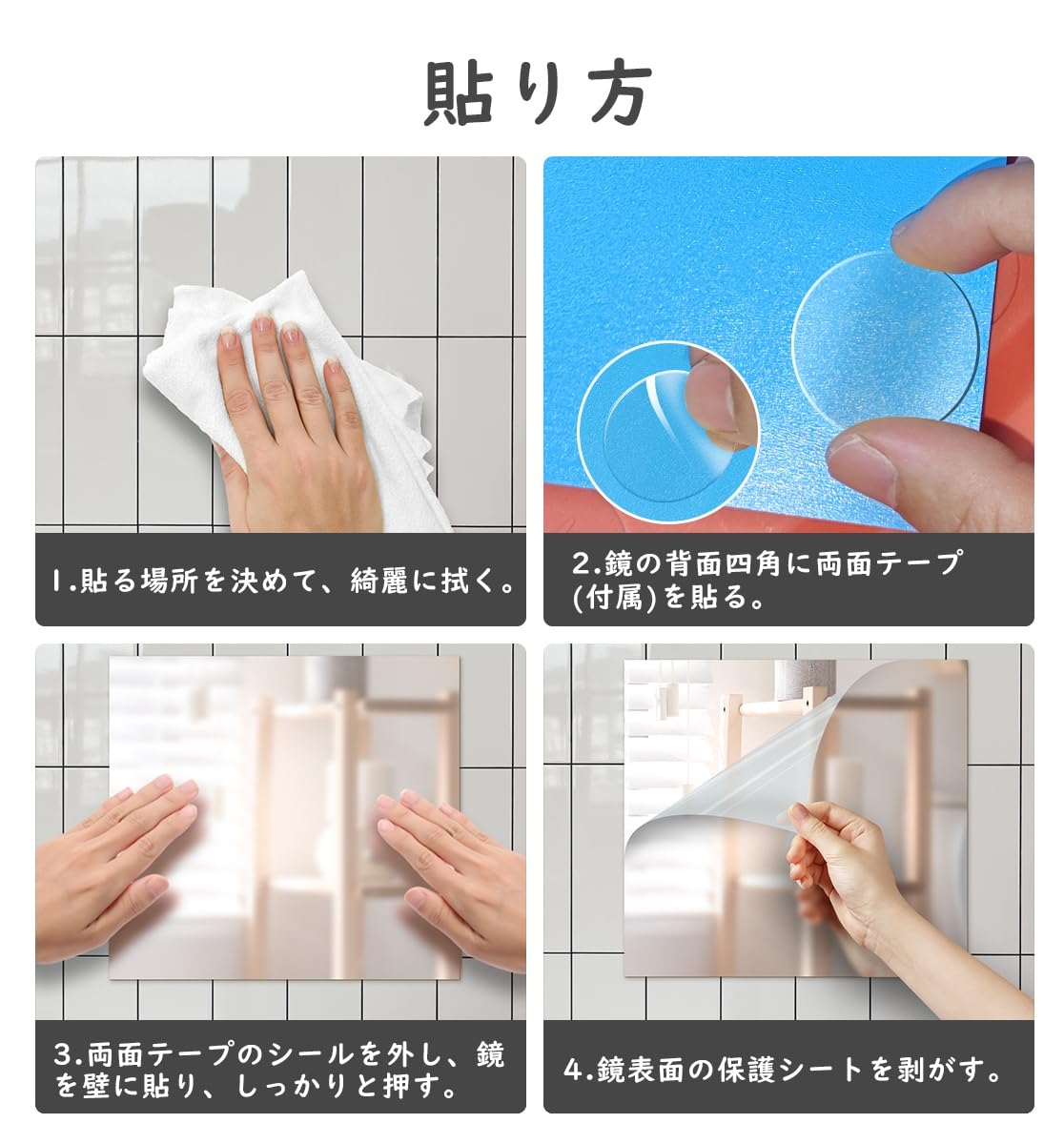 貼り方

1.貼る場所を決めて、綺麗に拭く。

2.鏡の背面四角に両面テープ(付属)を貼る。

3.両面テープのシールを外し、鏡を壁に貼り、しっかりと押す。

4.鏡表面の保護シートを剥がす。