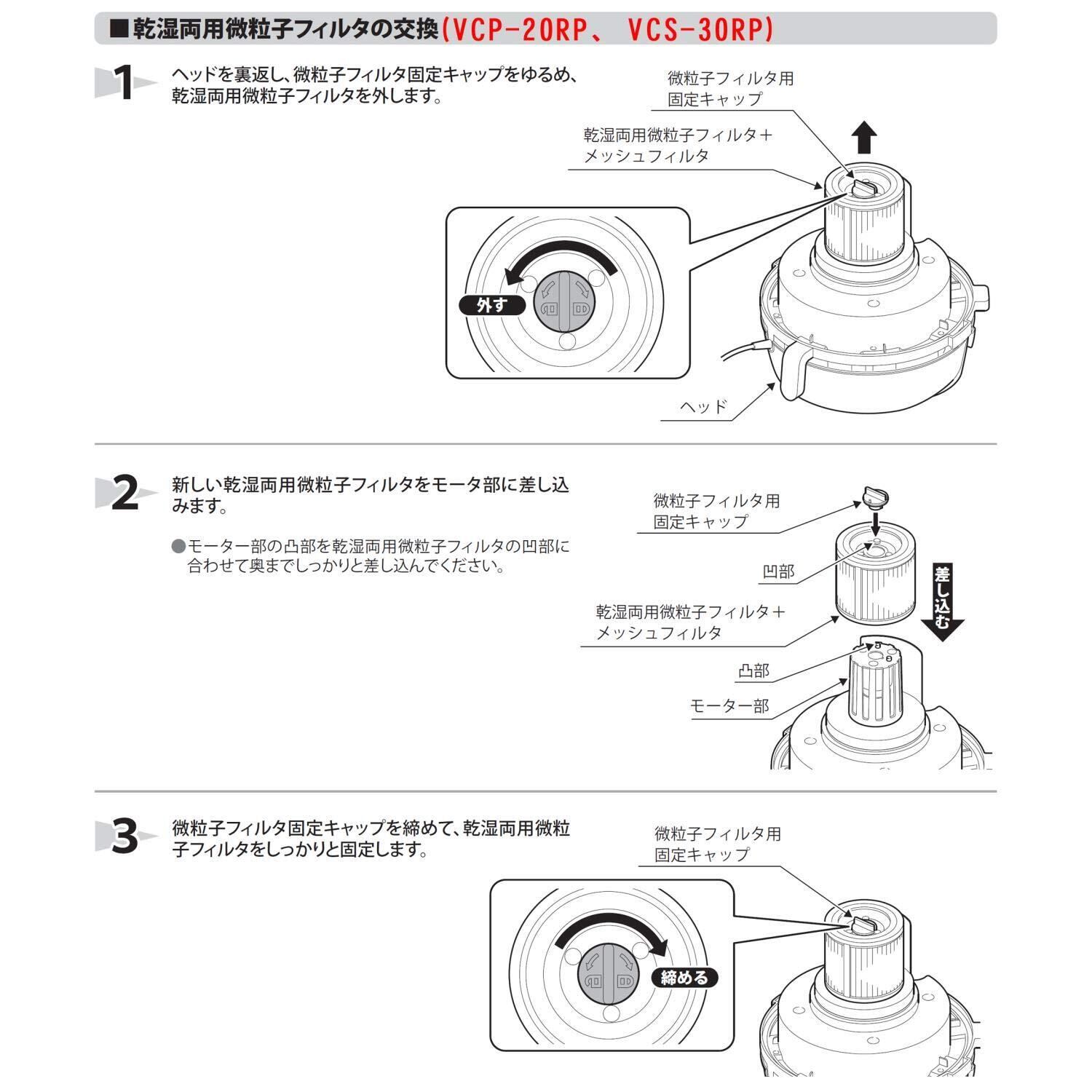 ■乾湿両用微粒子フィルタの交換(VCP-20RP、 VCS-30RP)

1 ヘッドを裏返し、微粒子フィルタ固定キャップをゆるめ、乾湿両用微粒子フィルタを外します。

微粒子フィルタ用
固定キャップ

乾湿両用微粒子フィルタ＋
メッシュフィルタ

外す

ヘッド

2 新しい乾湿両用微粒子フィルタをモータ部に差し込みます。

●モーター部の凸部を乾湿両用微粒子フィルタの凹部に合わせて奥までしっかりと差し込んでください。

微粒子フィルタ用
固定キャップ

凹部

差し込む

乾湿両用微粒子フィルタ＋
メッシュフィルタ

凸部

モーター部

3 微粒子フィルタ固定キャップを締めて、乾湿両用微粒子フィルタをしっかりと固定します。

微粒子フィルタ用
固定キャップ

締める