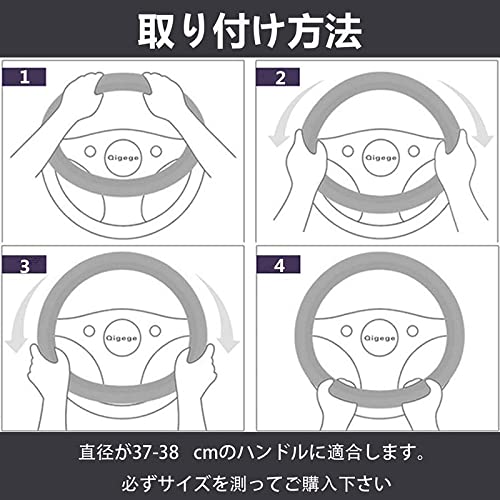 取り付け方法

1

Qigege

2

Qigege

3

Qigege

4

Qigege

直径が37-38 cmのハンドルに適合します。

必ずサイズを測ってご購入下さい