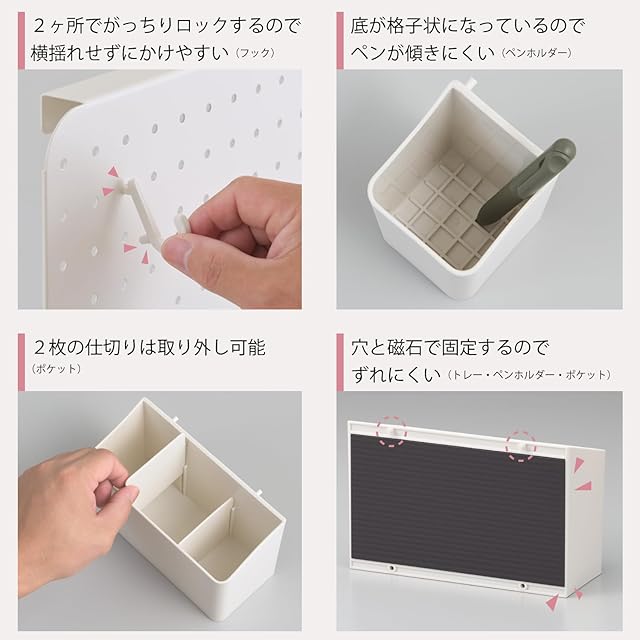 ２ヶ所でがっちりロックするので横揺れせずにかけやすい（フック）

底が格子状になっているのでペンが傾きにくい（ペンホルダー）

２枚の仕切りは取り外し可能（ポケット）

穴と磁石で固定するのでずれにくい（トレー・ペンホルダー・ポケット）