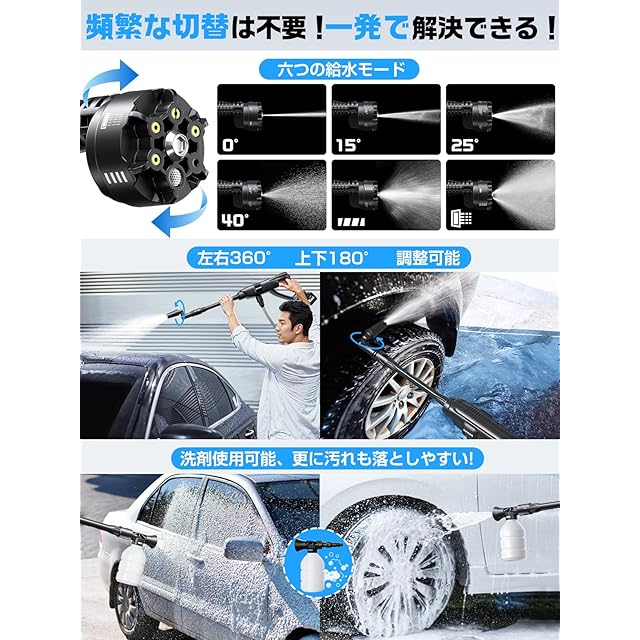 頻繁な切替は不要！一発で解決できる！

六つの給水モード

0°

15°

25°

40°

左右360°　上下180°　調整可能

洗剤使用可能、更に汚れも落としやすい!