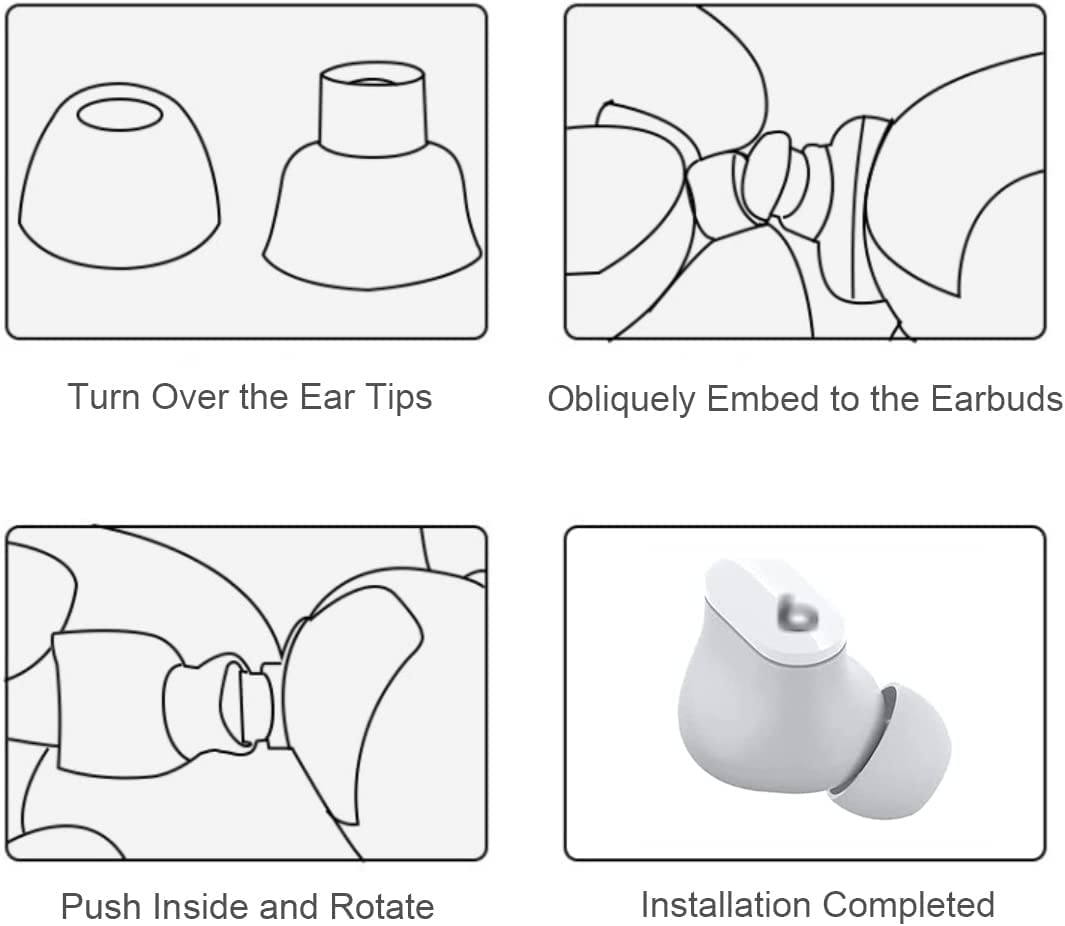 Turn Over the Ear Tips

Obliquely Embed to the Earbuds

Push Inside and Rotate

Installation Completed