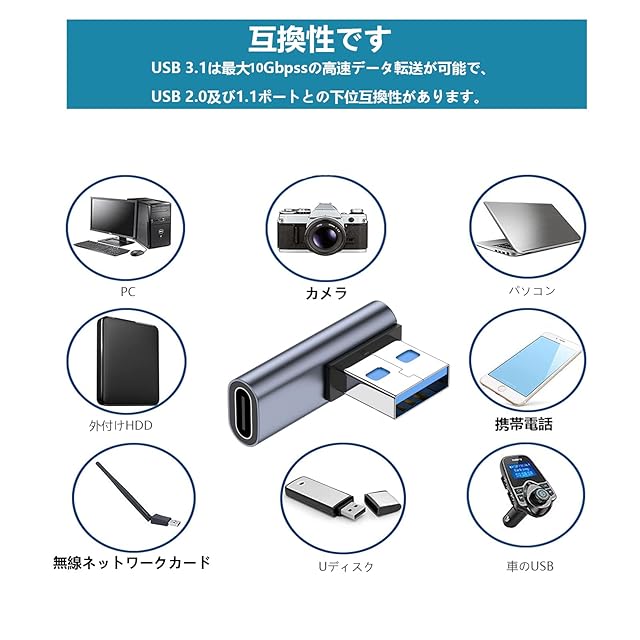 互換性です

USB 3.1は最大10Gbpssの高速データ転送が可能で、

USB 2.0及び1.1ポートとの下位互換性があります。

PC

カメラ

パソコン

外付けHDD

携帯電話

無線ネットワークカード

Uディスク

車のUSB