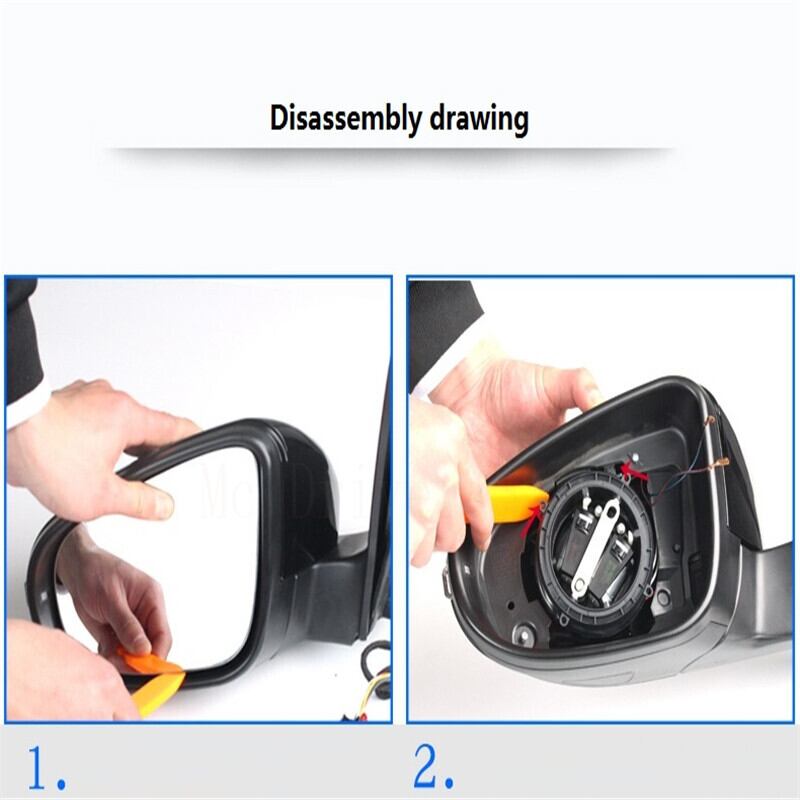 Disassembly drawing

1.

2.