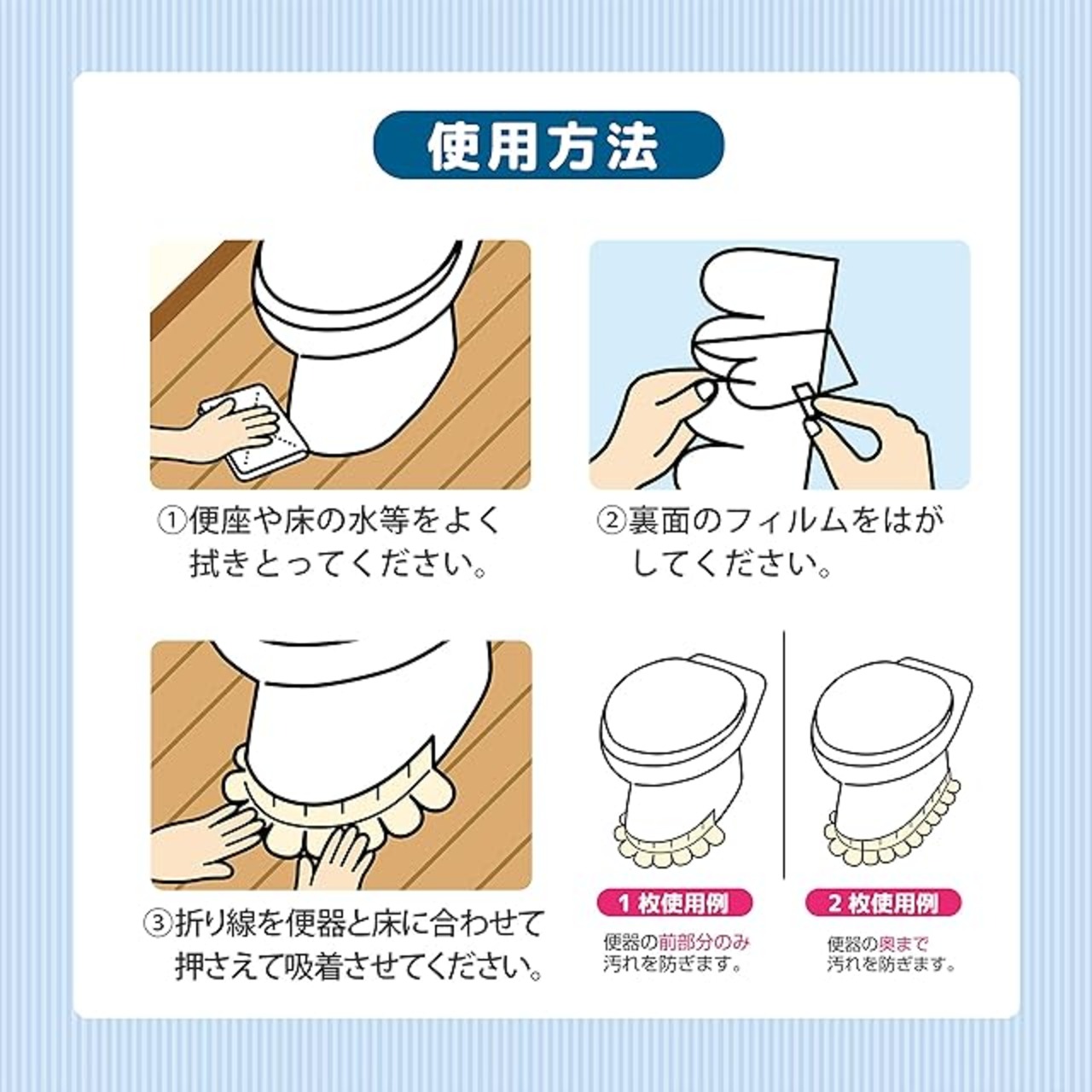 使用方法

①便座や床の水等をよく拭きとってください。

②裏面のフィルムをはがしてください。

③折り線を便器と床に合わせて押さえて吸着させてください。

1枚使用例

便器の前部分のみ汚れを防ぎます。

2枚使用例

便器の奥まで汚れを防ぎます。