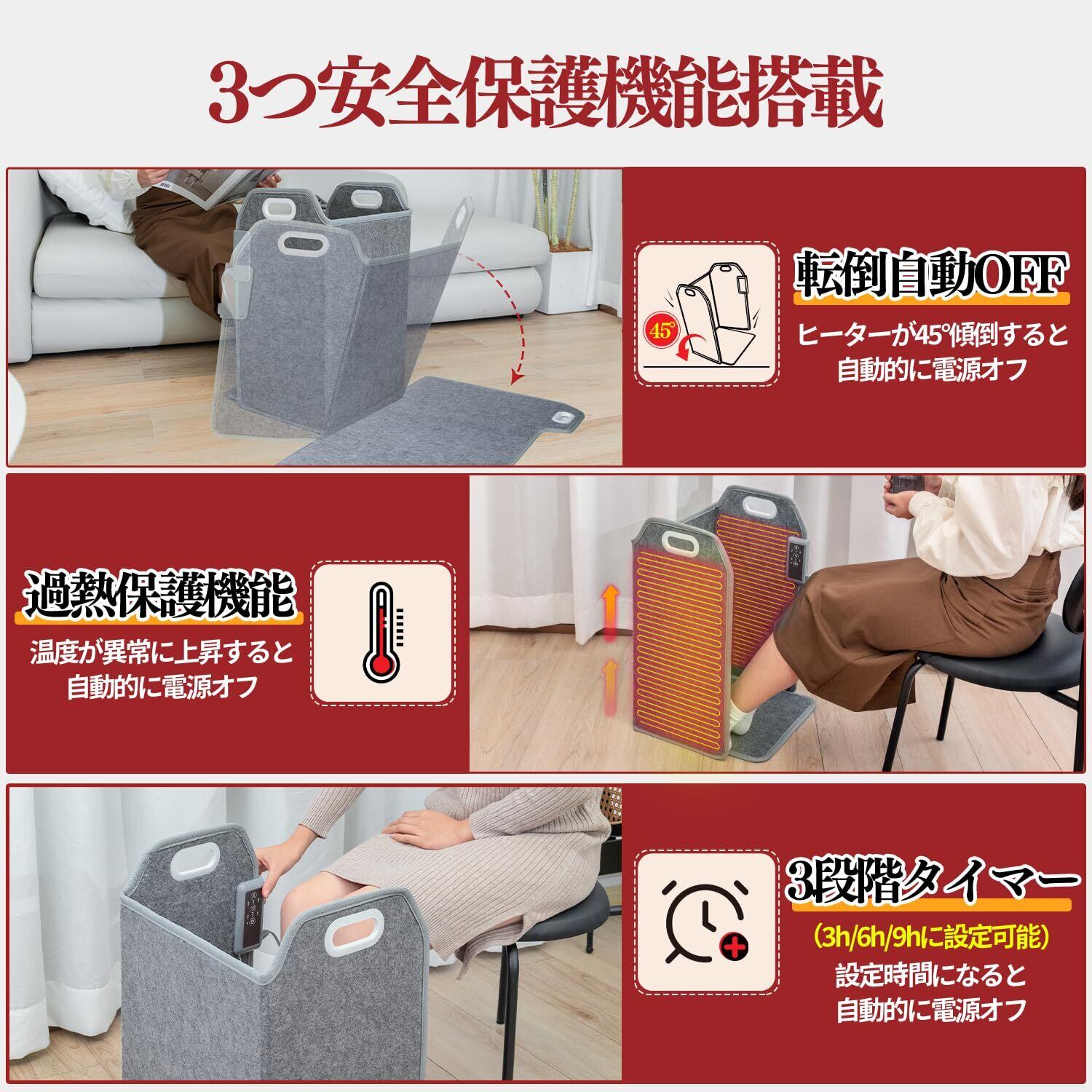 3つ安全保護機能搭載

45°

転倒自動OFF

ヒーターが45°傾倒すると自動的に電源オフ

過熱保護機能

温度が異常に上昇すると自動的に電源オフ

3段階タイマー

(3h/6h/9hに設定可能)

設定時間になると自動的に電源オフ