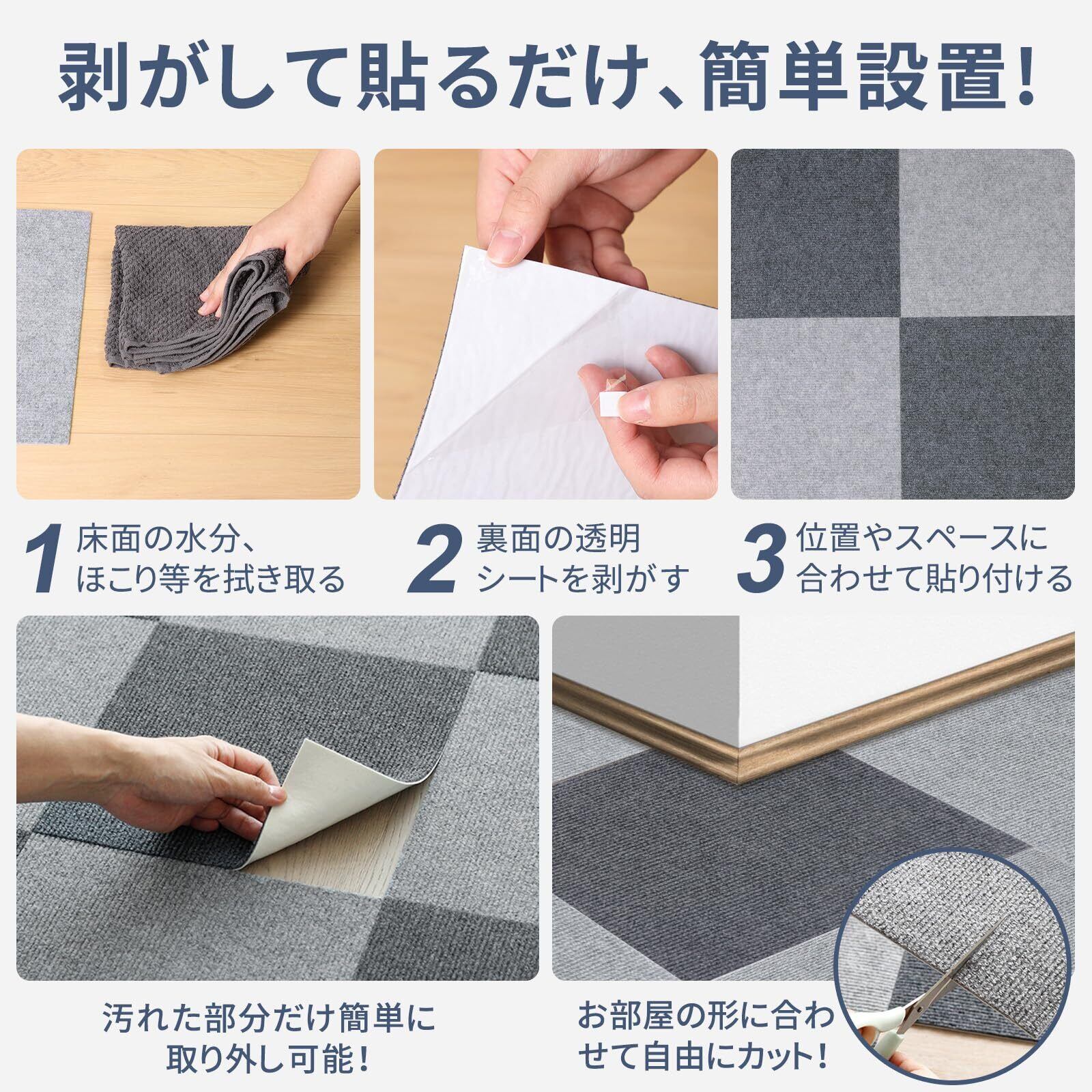 剥がして貼るだけ、簡単設置!

1 床面の水分、ほこり等を拭き取る

2 裏面の透明シートを剥がす

3 位置やスペースに合わせて貼り付ける

汚れた部分だけ簡単に取り外し可能!

お部屋の形に合わせて自由にカット!