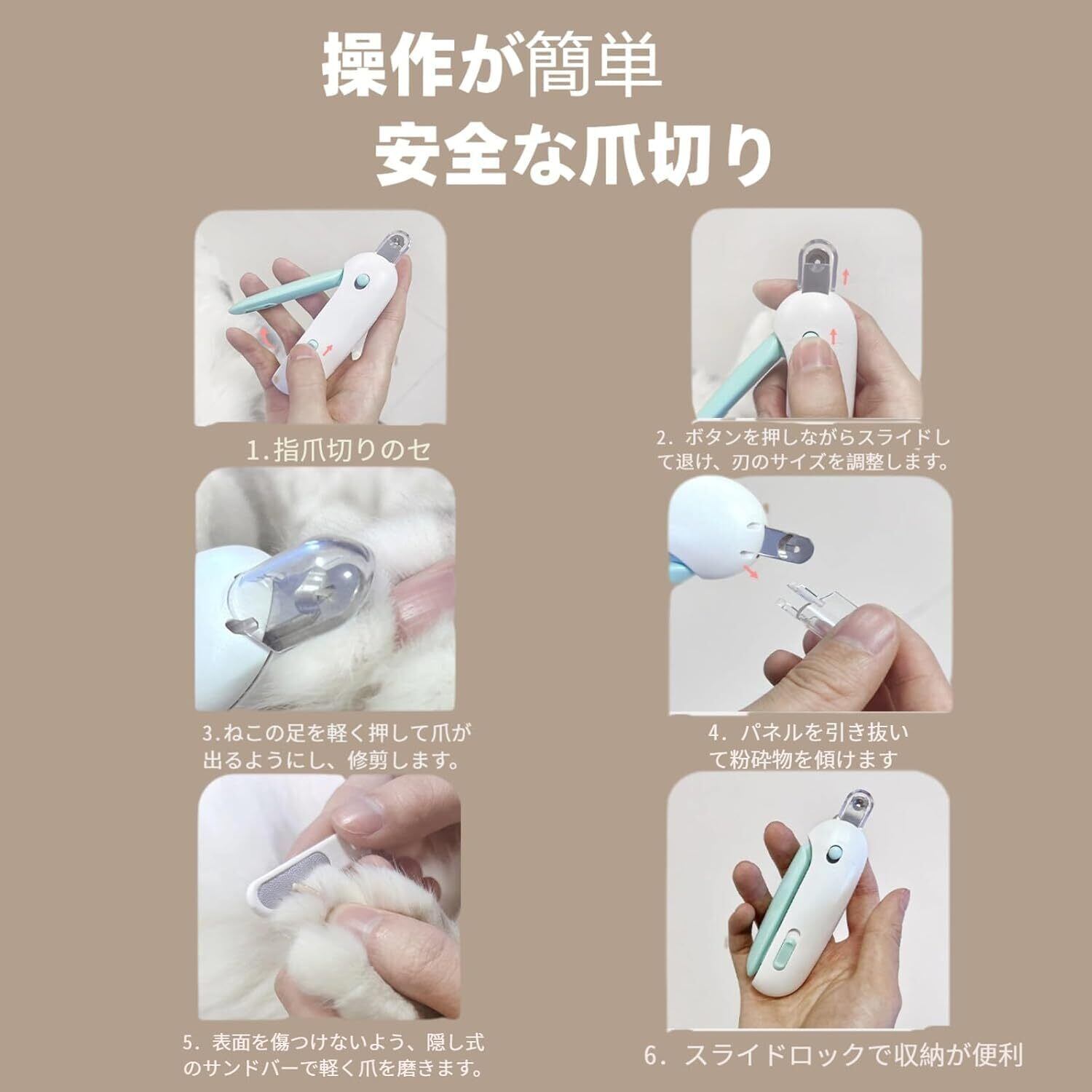 操作が簡単
安全な爪切り

1.指爪切りのセ

2. ボタンを押しながらスライドして退け、刃のサイズを調整します。

3.ねこの足を軽く押して爪が出るようにし、修剪します。

4. パネルを引き抜いて粉砕物を傾けます

5. 表面を傷つけないよう、隠し式のサンドバーで軽く爪を磨きます。

6. スライドロックで収納が便利