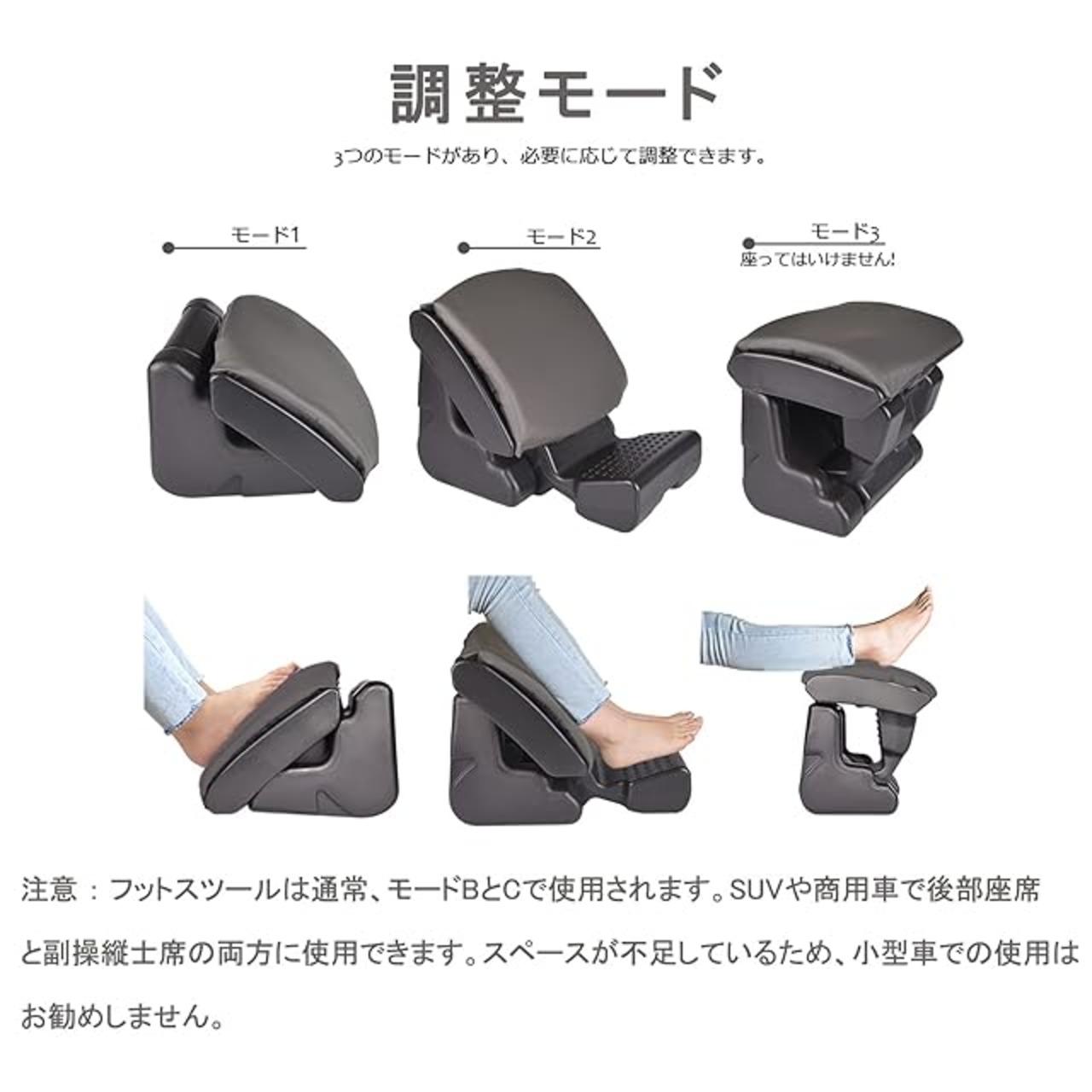 調整モード

3つのモードがあり、必要に応じて調整できます。

モード1

モード2

モード3
座ってはいけません!

注意：フットスツールは通常、モードBとCで使用されます。SUVや商用車で後部座席と副操縦士席の両方に使用できます。スペースが不足しているため、小型車での使用はお勧めしません。