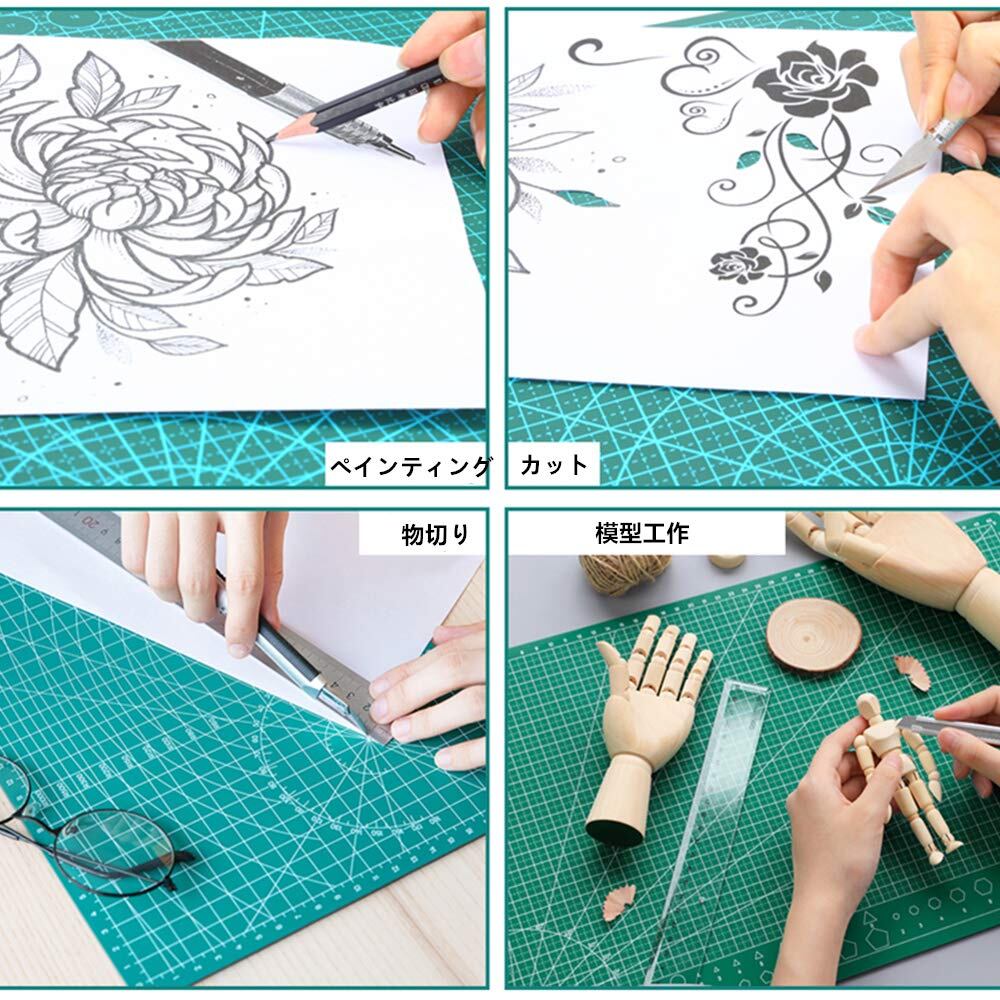 ペインティング

カット

物切り

模型工作