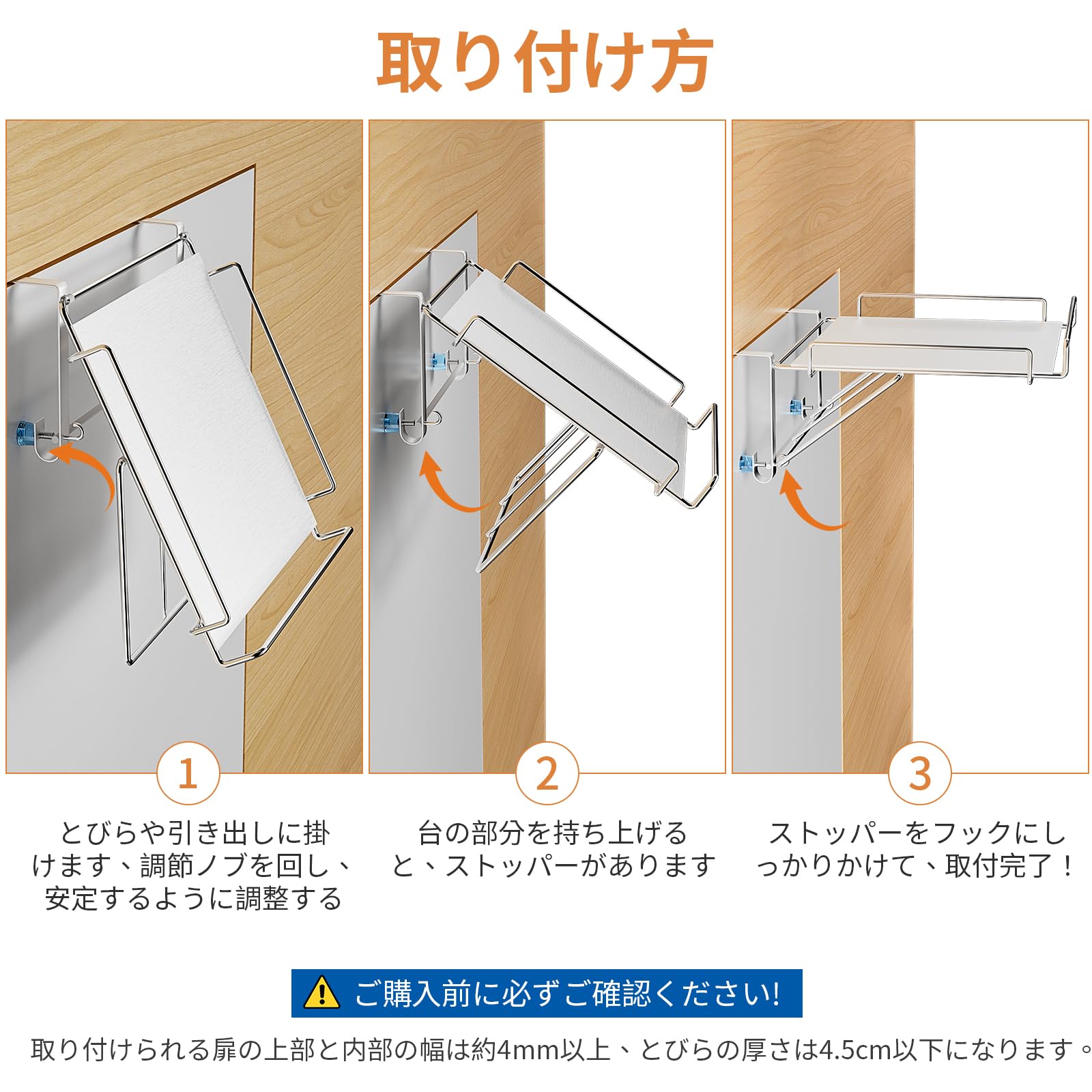 取り付け方

1

とびらや引き出しに掛けます、調節ノブを回し、安定するように調整する

2

台の部分を持ち上げると、ストッパーがあります

3

ストッパーをフックにしっかりかけて、取付完了！

ご購入前に必ずご確認ください!

取り付けられる扉の上部と内部の幅は約4mm以上、とびらの厚さは4.5cm以下になります。