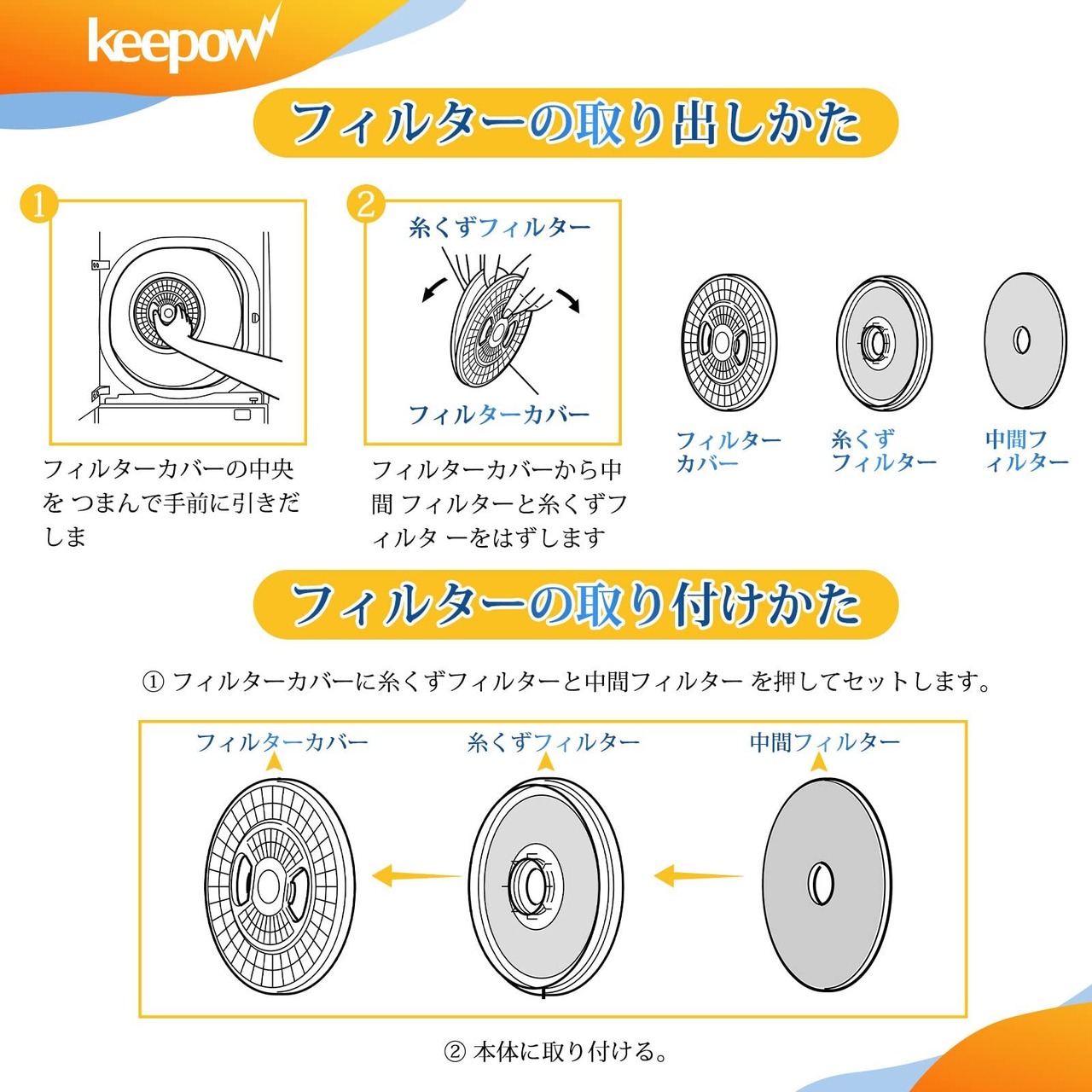 keepow

フィルターの取り出しかた

1

フィルターカバーの中央を つまんで手前に引きだしま

2

糸くずフィルター

フィルターカバー

フィルターカバーから中間 フィルターと糸くずフィルタ ーをはずします

フィルターカバー

糸くずフィルター

中間フィルター

フィルターの取り付けかた

① フィルターカバーに糸くずフィルターと中間フィルター を押してセットします。

フィルターカバー

糸くずフィルター

中間フィルター

② 本体に取り付ける。