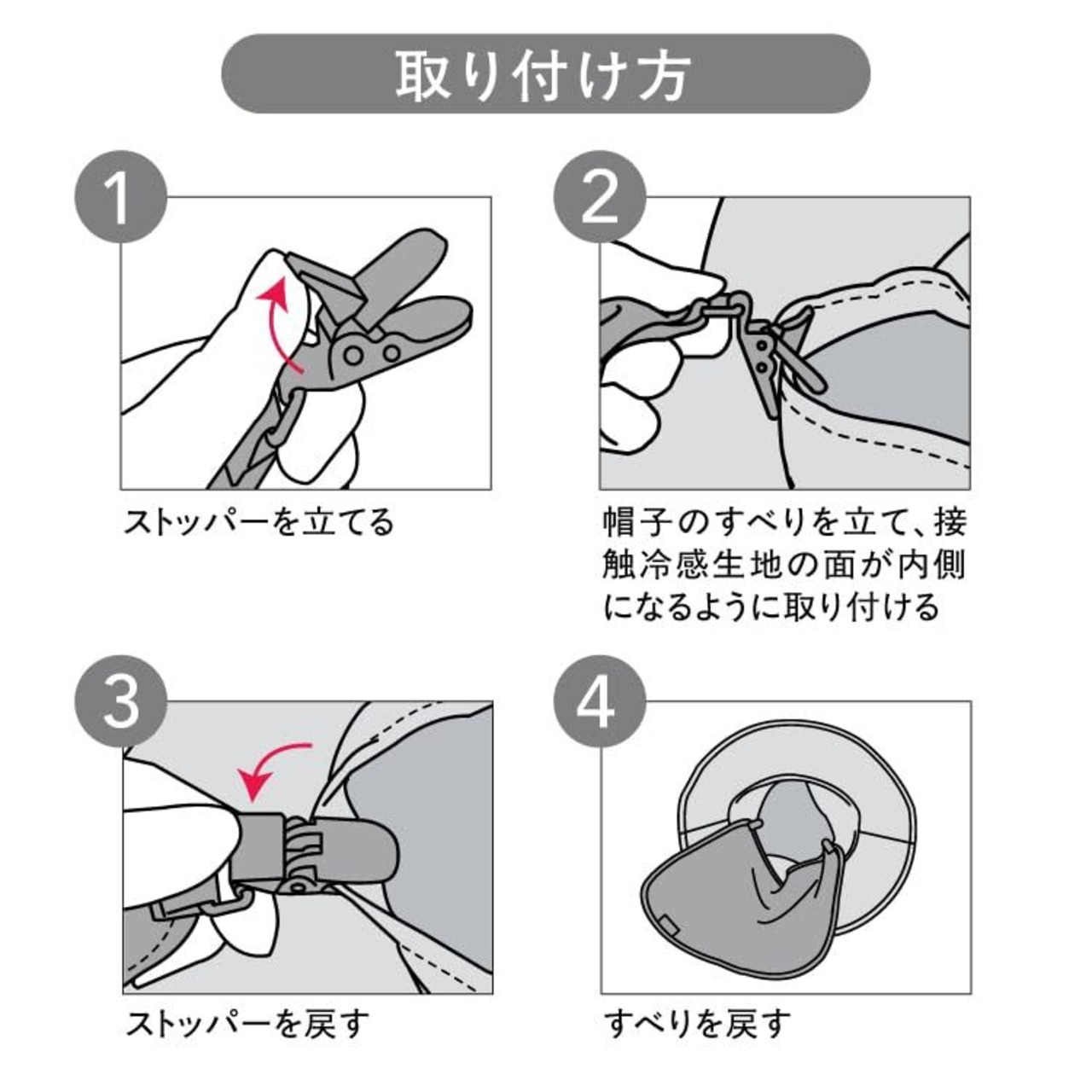 取り付け方

1

ストッパーを立てる

2

帽子のすべりを立て、接触冷感生地の面が内側になるように取り付ける

3

ストッパーを戻す

4

すべりを戻す