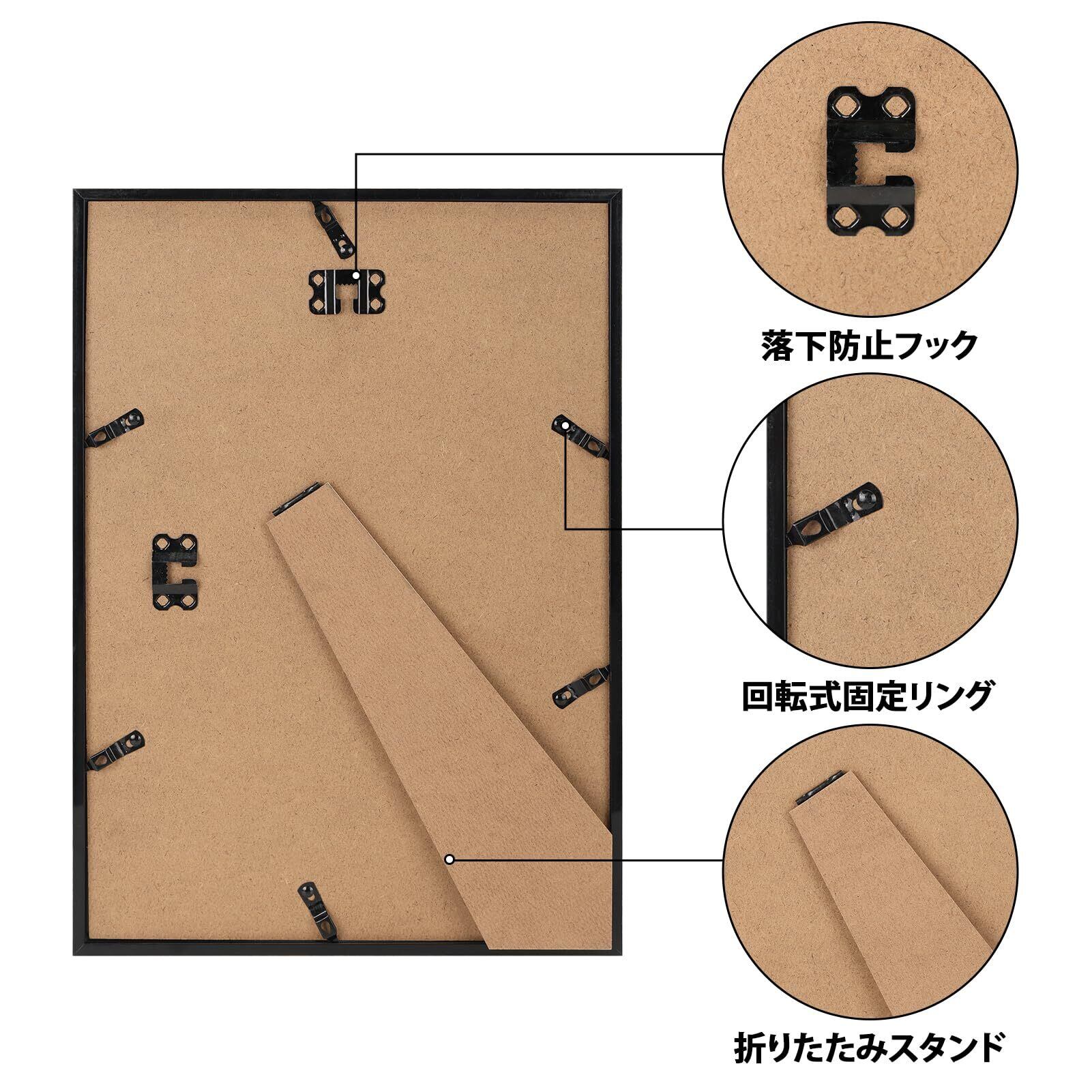 落下防止フック

回転式固定リング

折りたたみスタンド