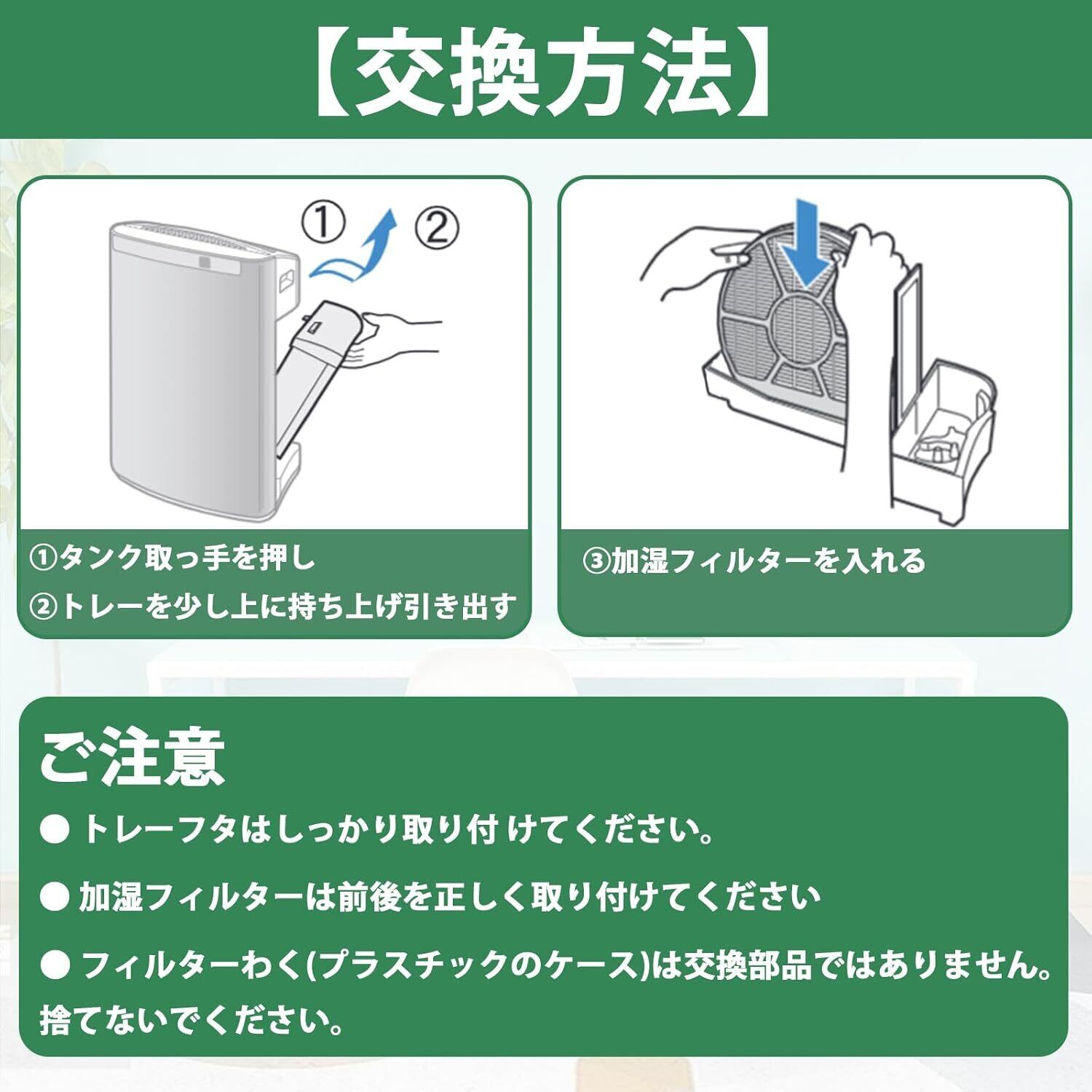 【交換方法】

①

②

①タンク取っ手を押し

②トレーを少し上に持ち上げ引き出す

③加湿フィルターを入れる

ご注意

● トレーフタはしっかり取り付 けてください。

● 加湿フィルターは前後を正しく取り付けてください

● フィルターわく(プラスチックのケース)は交換部品ではありません。捨てないでください。