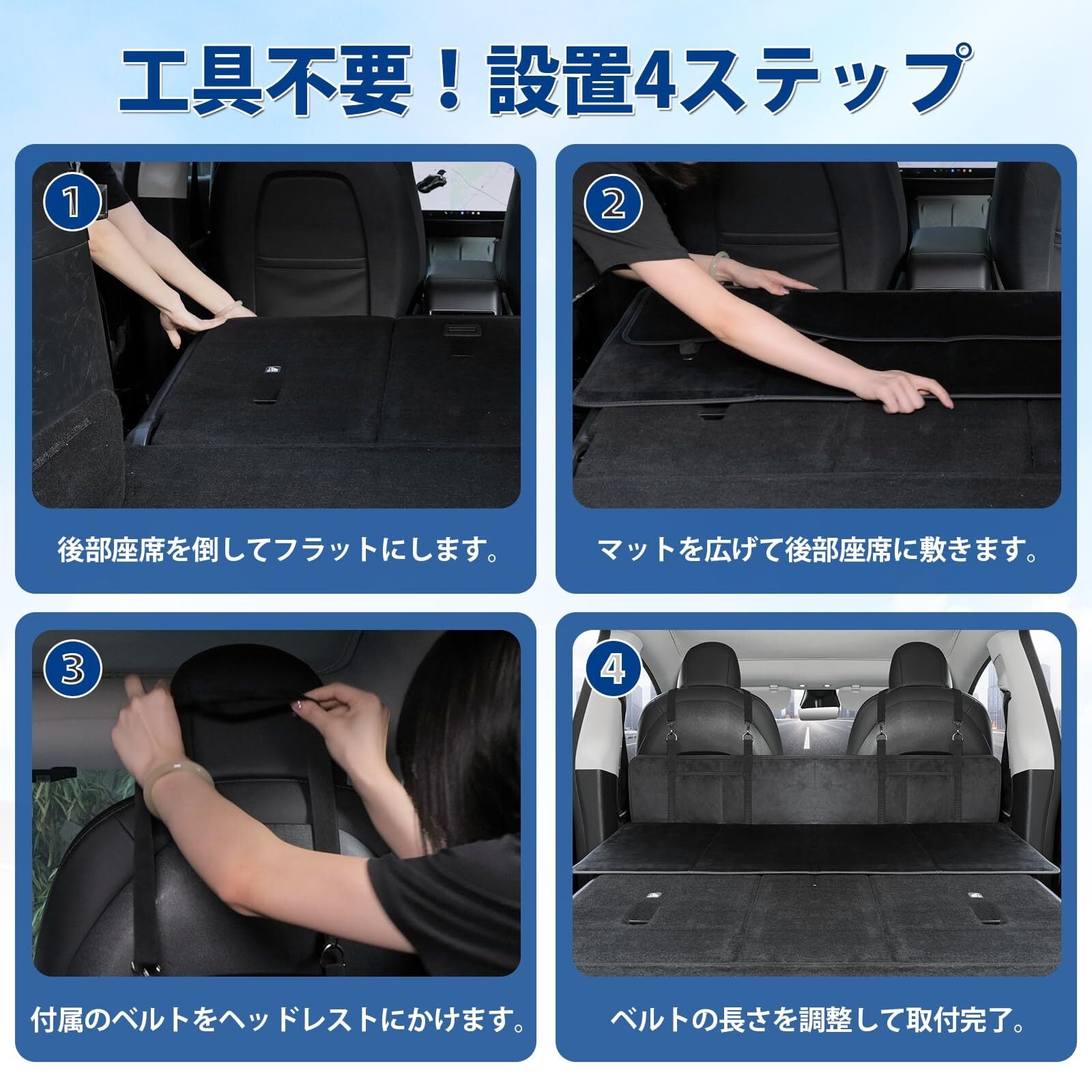 工具不要！設置4ステップ

1
後部座席を倒してフラットにします。

2
マットを広げて後部座席に敷きます。

3
付属のベルトをヘッドレストにかけます。

4
ベルトの長さを調整して取付完了。