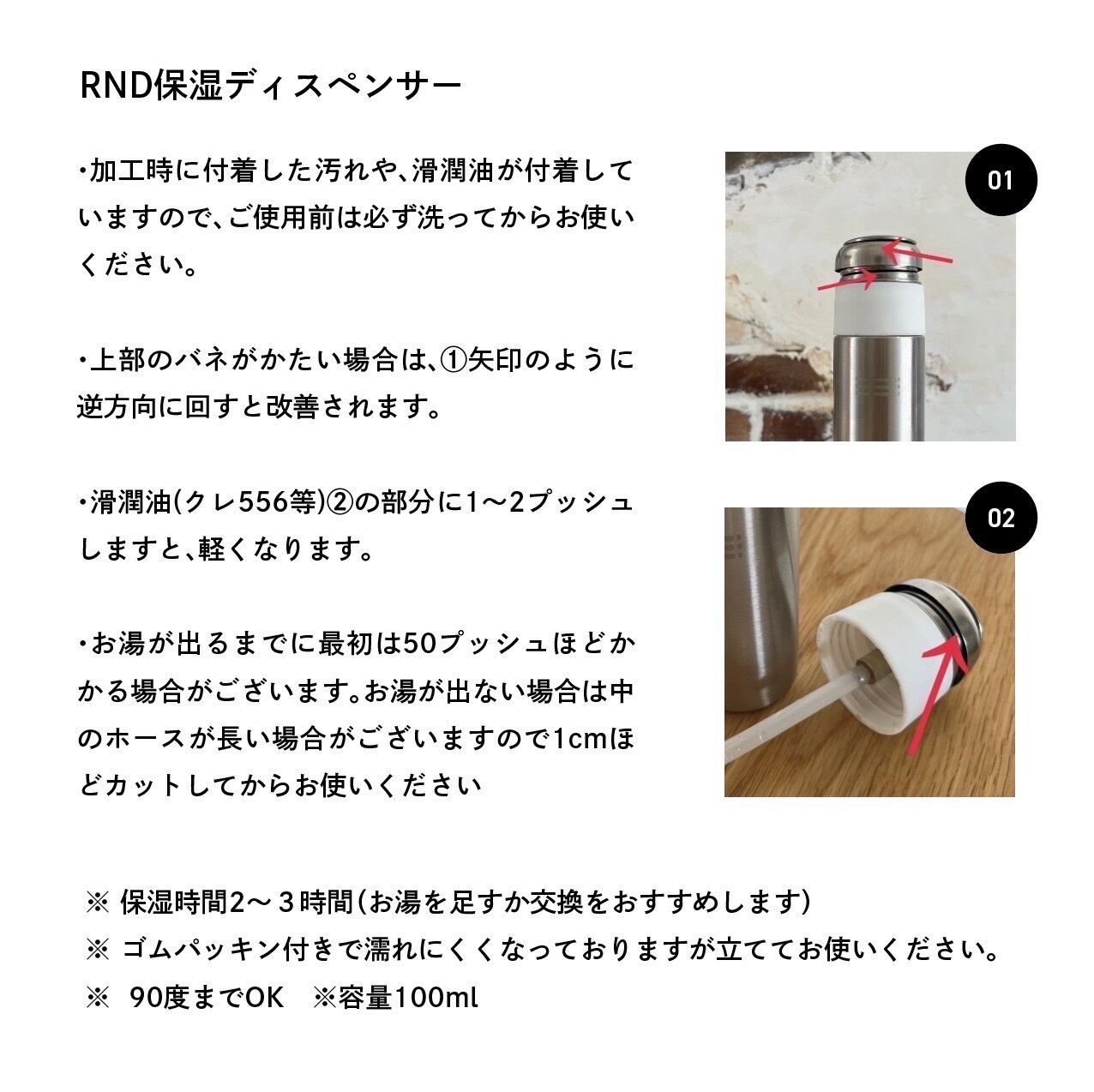 RND保湿ディスペンサー

・加工時に付着した汚れや、滑潤油が付着していますので、ご使用前は必ず洗ってからお使いください。

・上部のバネがかたい場合は、①矢印のように逆方向に回すと改善されます。

・滑潤油(クレ556等)②の部分に1〜2プッシュしますと、軽くなります。

・お湯が出るまでに最初は50プッシュほどかかる場合がございます。お湯が出ない場合は中のホースが長い場合がございますので1cmほどカットしてからお使いください

01

02

※ 保湿時間2〜３時間(お湯を足すか交換をおすすめします)
※ ゴムパッキン付きで濡れにくくなっておりますが立ててお使いください。
※ 90度までOK ※容量100ml