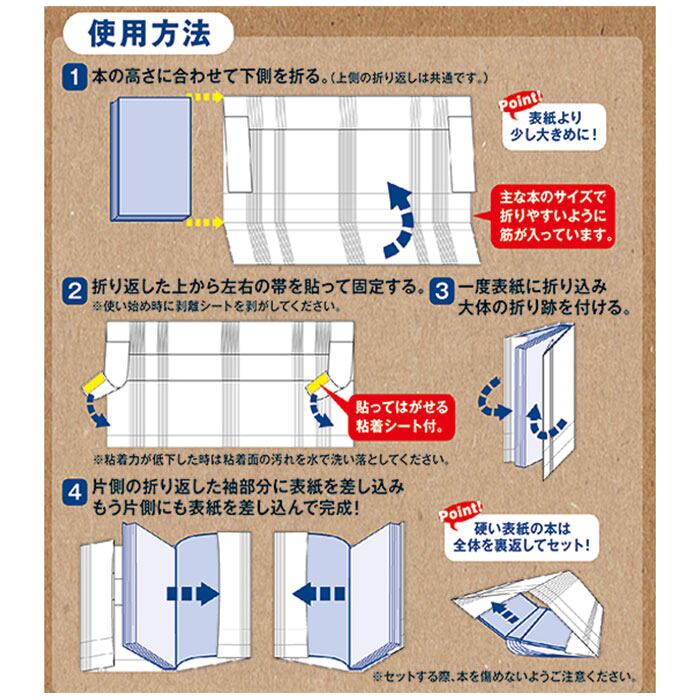 使用方法

1 本の高さに合わせて下側を折る。(上側の折り返しは共通です。)

Point! 表紙より少し大きめに!

主な本のサイズで折りやすいように筋が入っています。

2 折り返した上から左右の帯を貼って固定する。
※使い始め時に剥離シートを剥がしてください。

貼ってはがせる粘着シート付。

※粘着力が低下した時は粘着面の汚れを水で洗い落としてください。

3 一度表紙に折り込み大体の折り跡を付ける。

4 片側の折り返した袖部分に表紙を差し込みもう片側にも表紙を差し込んで完成!

Point! 硬い表紙の本は全体を裏返してセット!

※セットする際、本を傷めないようご注意ください。