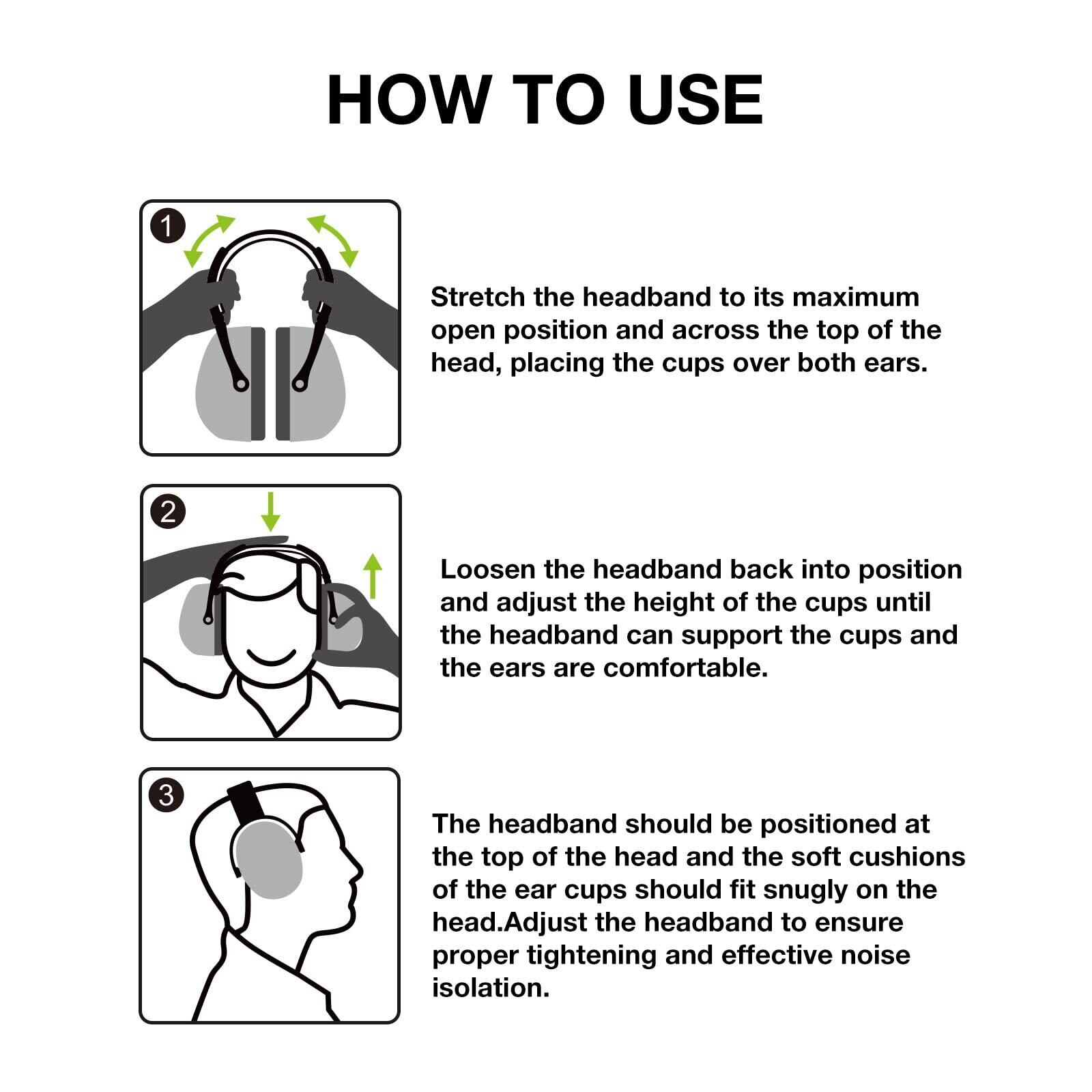 HOW TO USE

1

Stretch the headband to its maximum open position and across the top of the head, placing the cups over both ears.

2

Loosen the headband back into position and adjust the height of the cups until the headband can support the cups and the ears are comfortable.

3

The headband should be positioned at the top of the head and the soft cushions of the ear cups should fit snugly on the head.Adjust the headband to ensure proper tightening and effective noise isolation.