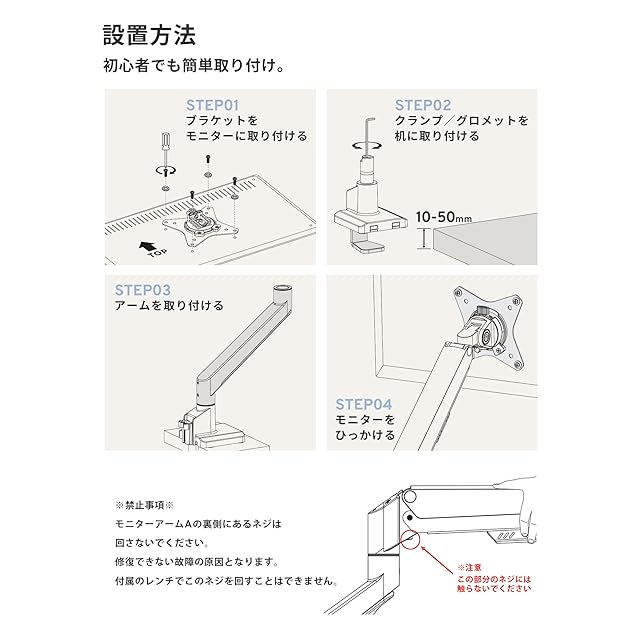 設置方法

初心者でも簡単取り付け。

STEP01
ブラケットを
モニターに取り付ける

TOP

STEP02
クランプ／グロメットを
机に取り付ける

10-50mm

STEP03
アームを取り付ける

STEP04
モニターを
ひっかける

※禁止事項※
モニターアームAの裏側にあるネジは
回さないでください。
修復できない故障の原因となります。
付属のレンチでこのネジを回すことはできません。

※注意
この部分のネジには
触らないでください