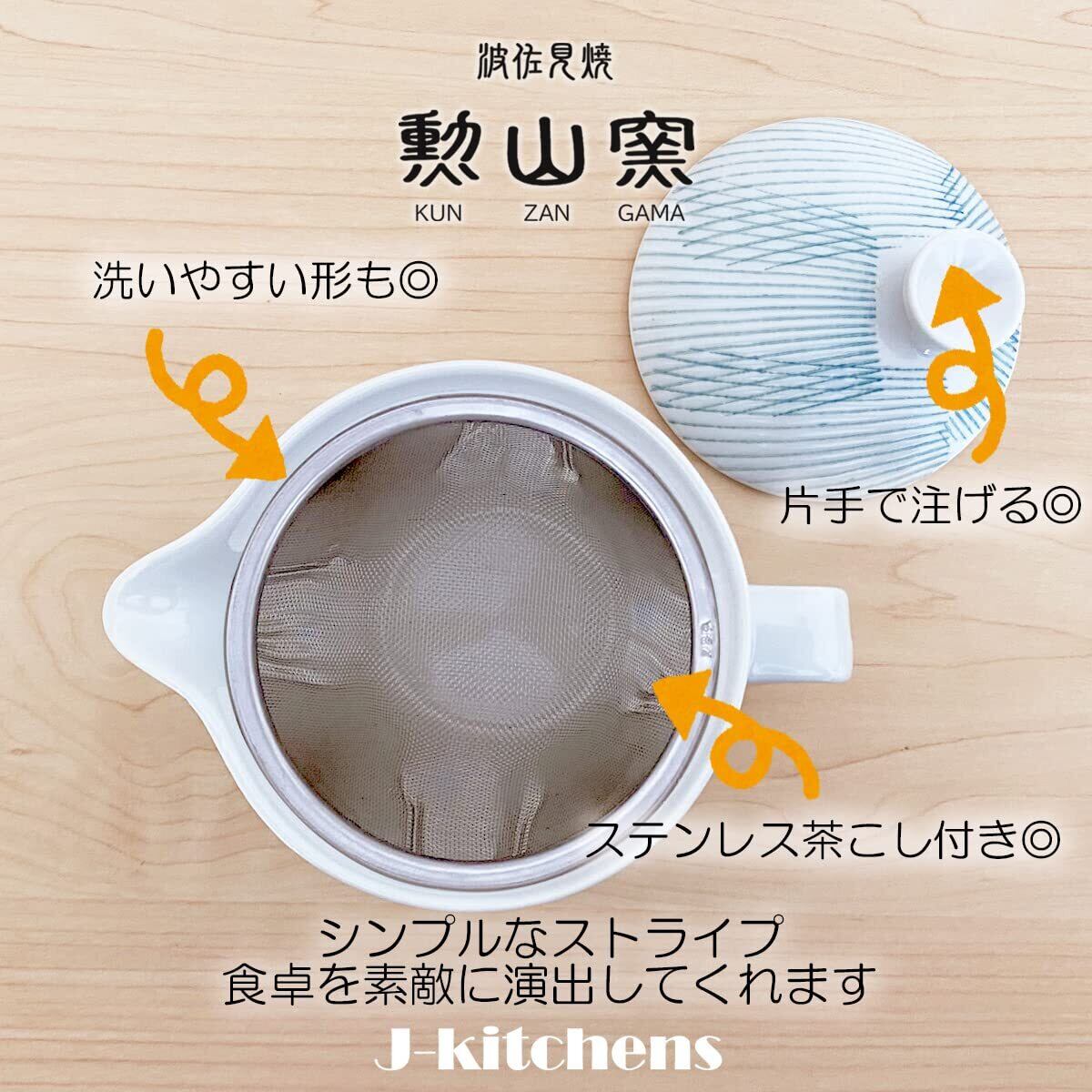 波佐見焼
勲山窯
KUN ZAN GAMA

洗いやすい形も◎

片手で注げる◎

ステンレス茶こし付き◎

シンプルなストライプ
食卓を素敵に演出してくれます

J-kitchens