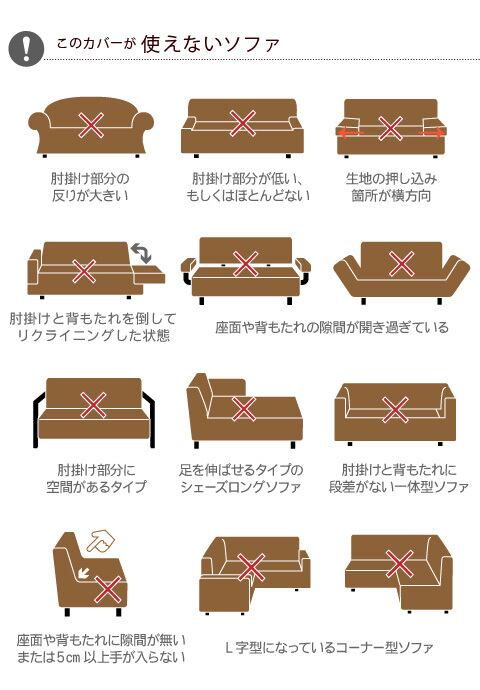 このカバーが 使えないソファ

肘掛け部分の反りが大きい

肘掛け部分が低い、もしくはほとんどない

生地の押し込み箇所が横方向

肘掛けと背もたれを倒してリクライニングした状態

座面や背もたれの隙間が開き過ぎている

肘掛け部分に空間があるタイプ

足を伸ばせるタイプのシェーズロングソファ

肘掛けと背もたれに段差がない一体型ソファ

座面や背もたれに隙間が無いまたは5cm 以上手が入らない

L字型になっているコーナー型ソファ