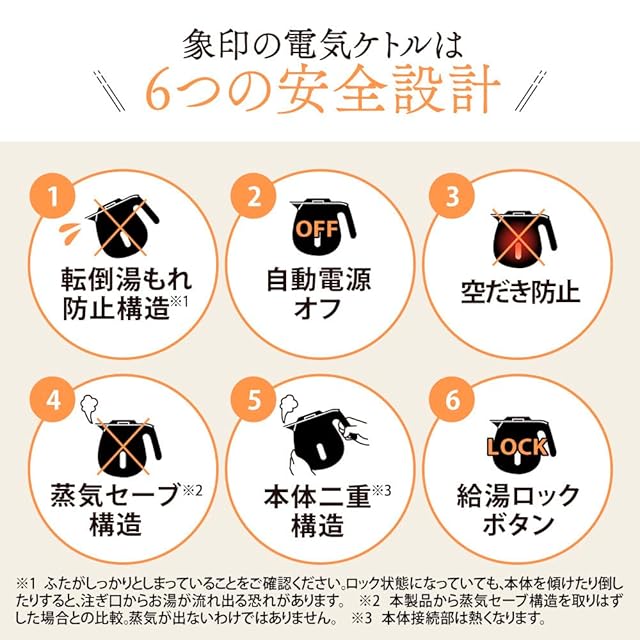 象印の電気ケトルは
6つの安全設計

1
転倒湯もれ防止構造※1

2
OFF
自動電源オフ

3
空だき防止

4
蒸気セーブ※2構造

5
本体二重※3構造

6
LOCK
給湯ロックボタン

※1 ふたがしっかりとしまっていることをご確認ください。ロック状態になっていても、本体を傾けたり倒したりすると、注ぎ口からお湯が流れ出る恐れがあります。 ※2 本製品から蒸気セーブ構造を取りはずした場合との比較。蒸気が出ないわけではありません。 ※3 本体接続部は熱くなります。