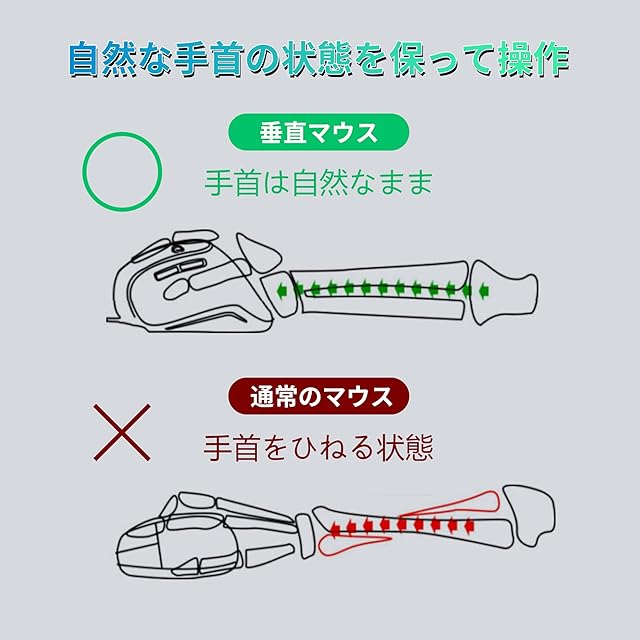 自然な手首の状態を保って操作

垂直マウス

手首は自然なまま

通常のマウス

手首をひねる状態