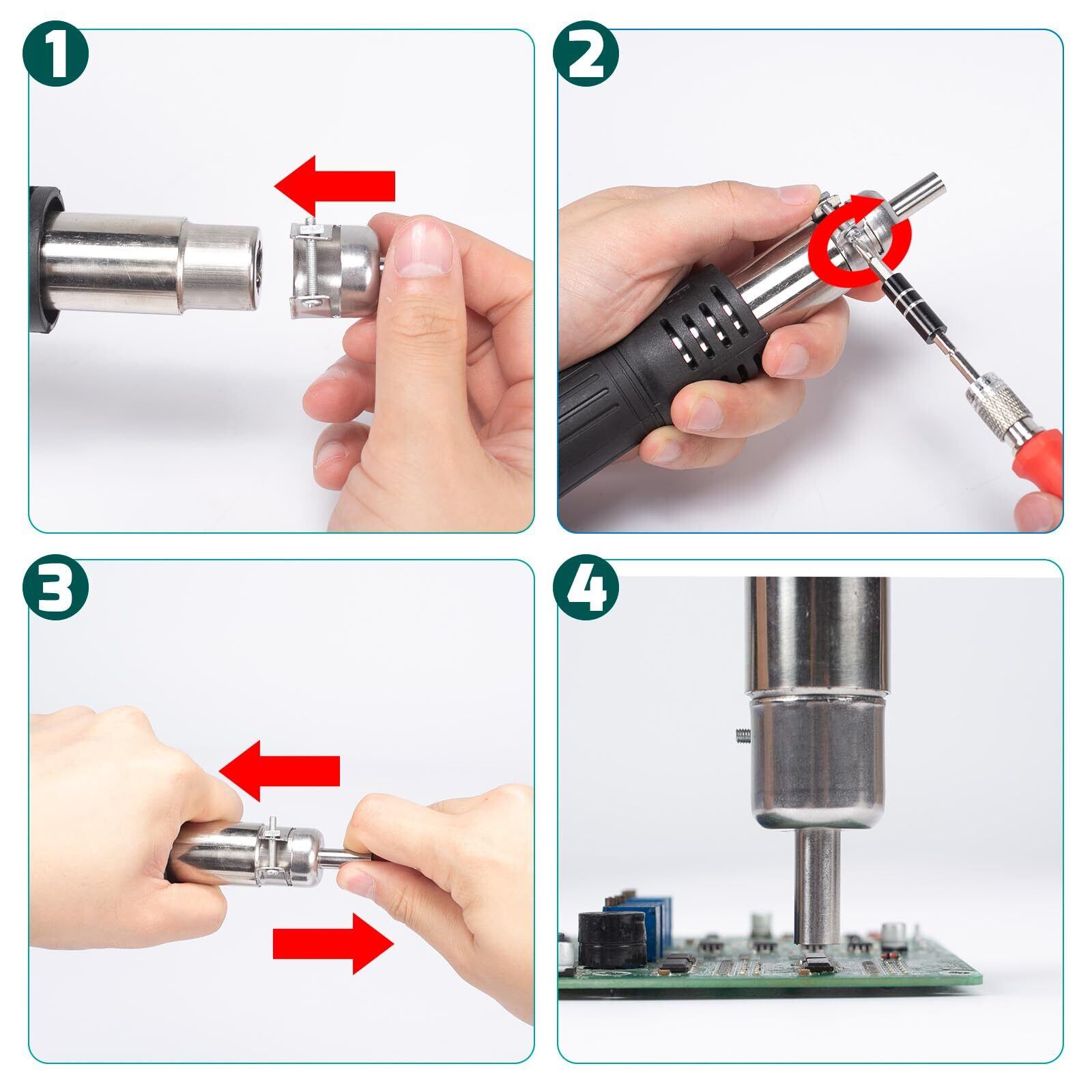 1

2

3

4