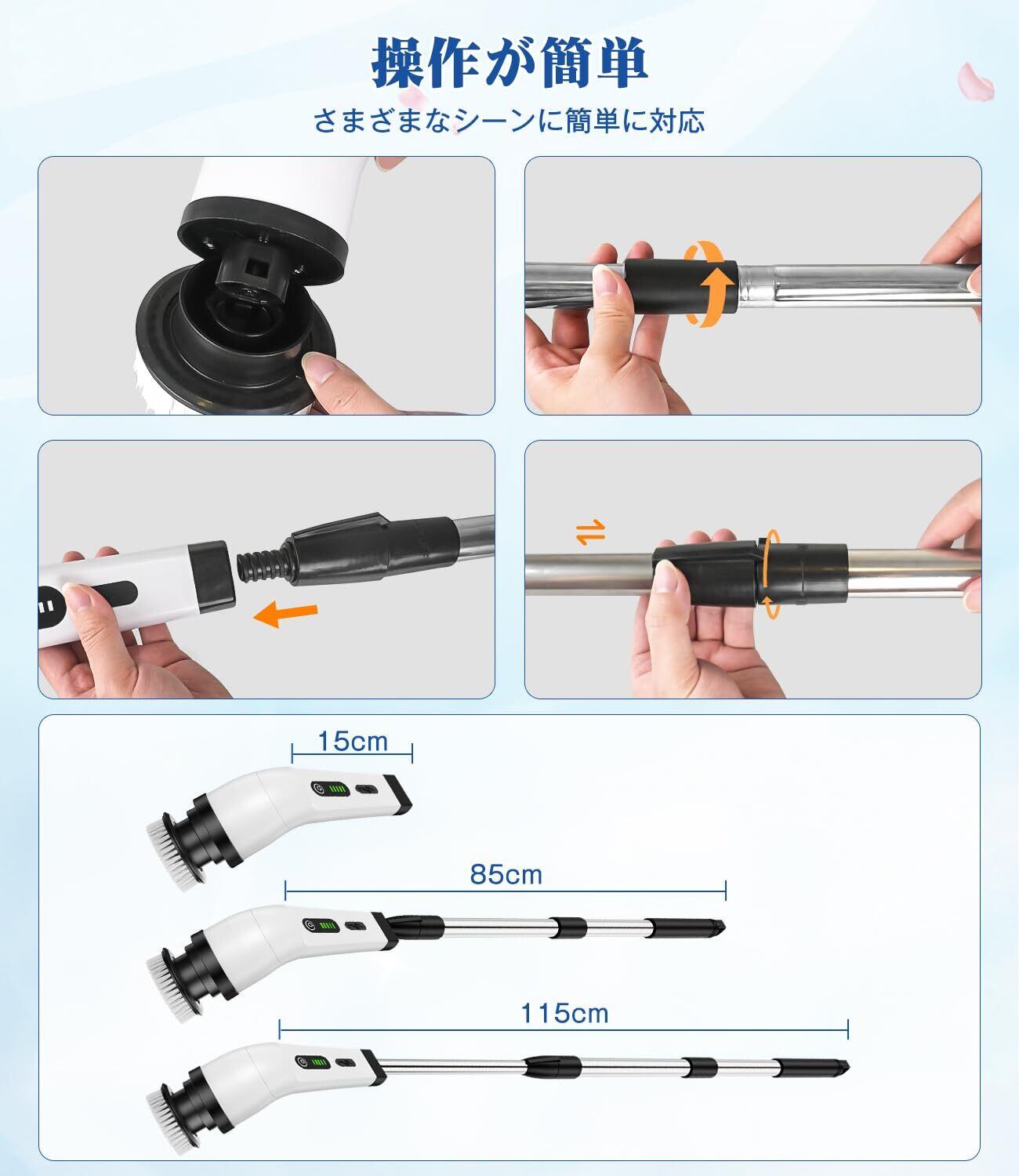 操作が簡単

さまざまなシーンに簡単に対応

15cm

85cm

115cm