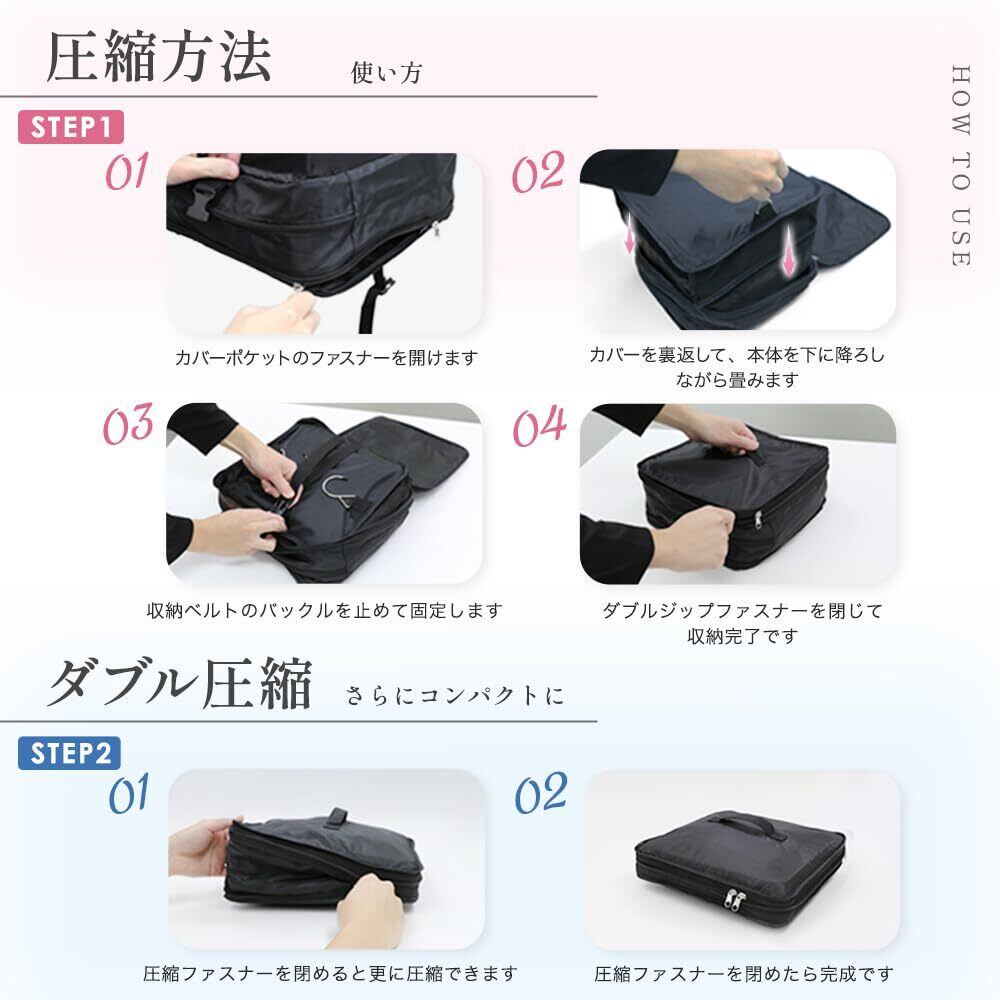 圧縮方法 使い方

HOW TO USE

STEP1

01

カバーポケットのファスナーを開けます

02

カバーを裏返して、本体を下に降ろしながら畳みます

03

収納ベルトのバックルを止めて固定します

04

ダブルジップファスナーを閉じて収納完了です

ダブル圧縮 さらにコンパクトに

STEP2

01

圧縮ファスナーを閉めると更に圧縮できます

02

圧縮ファスナーを閉めたら完成です