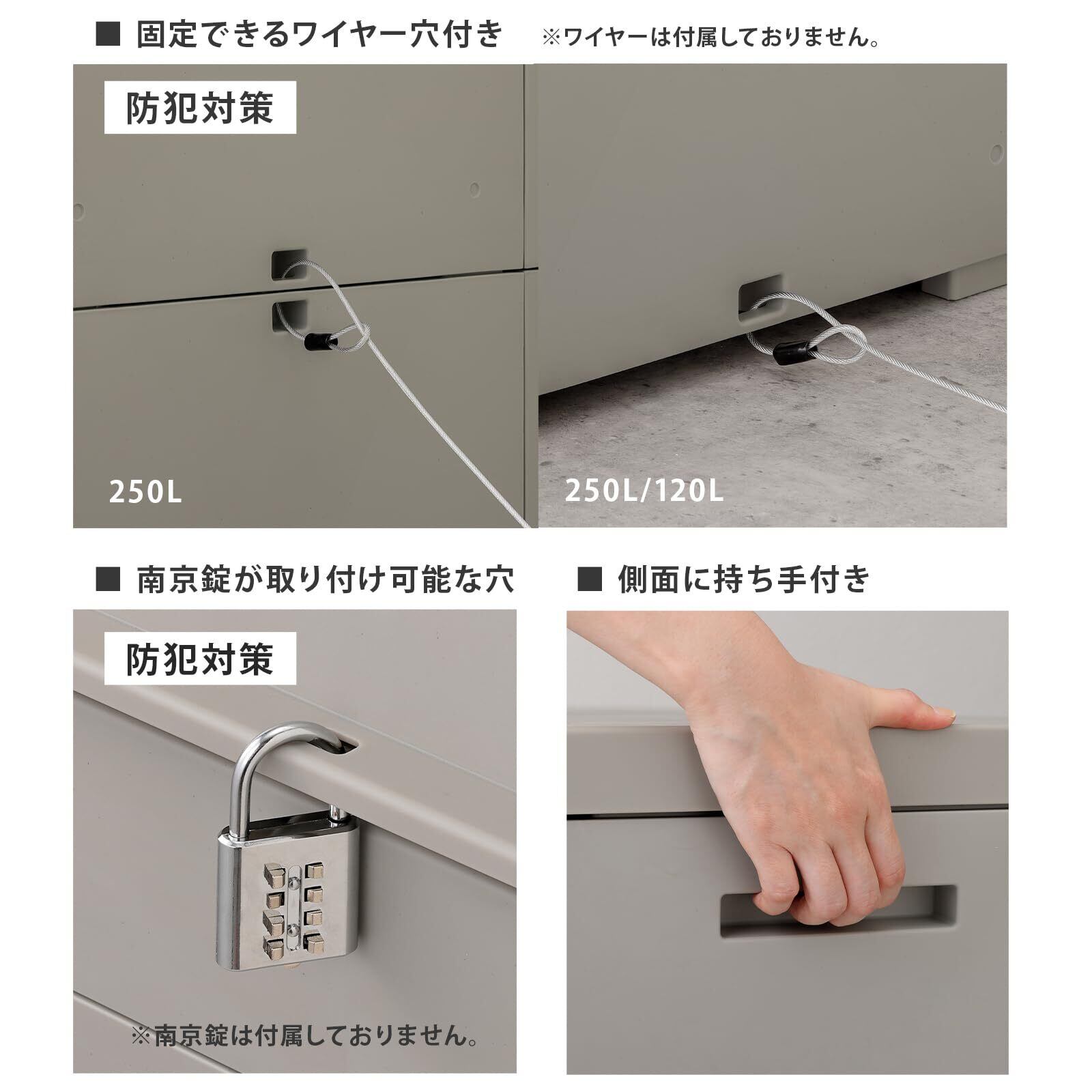 ■ 固定できるワイヤー穴付き ※ワイヤーは付属しておりません。

防犯対策

250L

250L/120L

■ 南京錠が取り付け可能な穴

防犯対策

※南京錠は付属しておりません。

■ 側面に持ち手付き