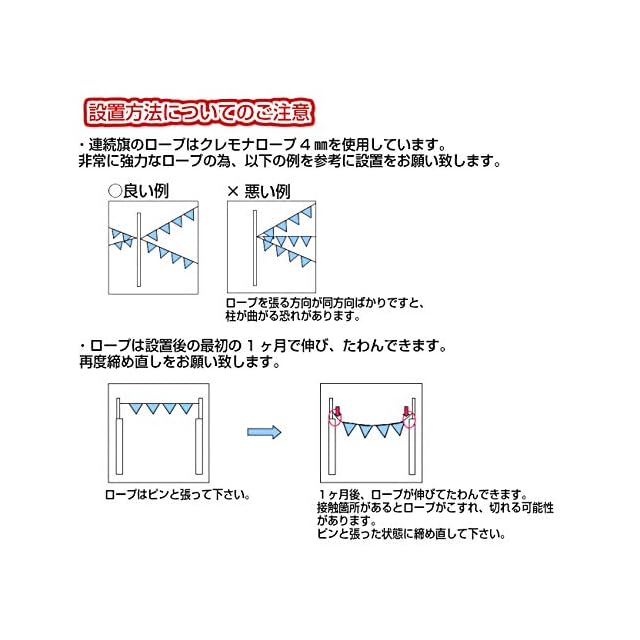 設置方法についてのご注意

・連続旗のロープはクレモナロープ４㎜を使用しています。
非常に強力なロープの為、以下の例を参考に設置をお願い致します。

○良い例

× 悪い例

ロープを張る方向が同方向ばかりですと、柱が曲がる恐れがあります。

・ロープは設置後の最初の１ヶ月で伸び、たわんできます。
再度締め直しをお願い致します。

ロープはピンと張って下さい。

１ヶ月後、ロープが伸びてたわんできます。
接触箇所があるとロープがこすれ、切れる可能性があります。
ピンと張った状態に締め直して下さい。