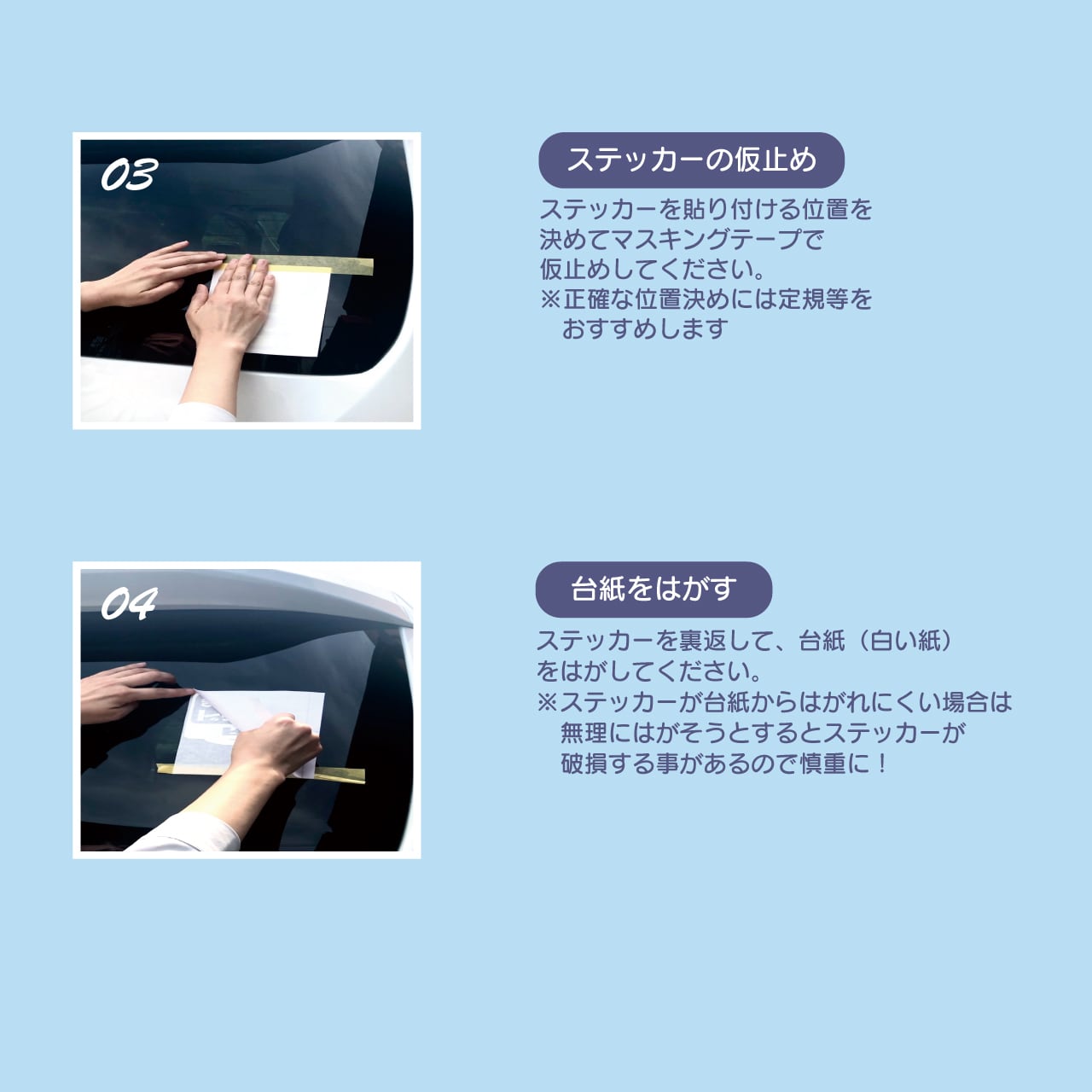 03

ステッカーの仮止め

ステッカーを貼り付ける位置を決めてマスキングテープで仮止めしてください。
※正確な位置決めには定規等をおすすめします

04

台紙をはがす

ステッカーを裏返して、台紙（白い紙）をはがしてください。
※ステッカーが台紙からはがれにくい場合は無理にはがそうとするとステッカーが破損する事があるので慎重に！