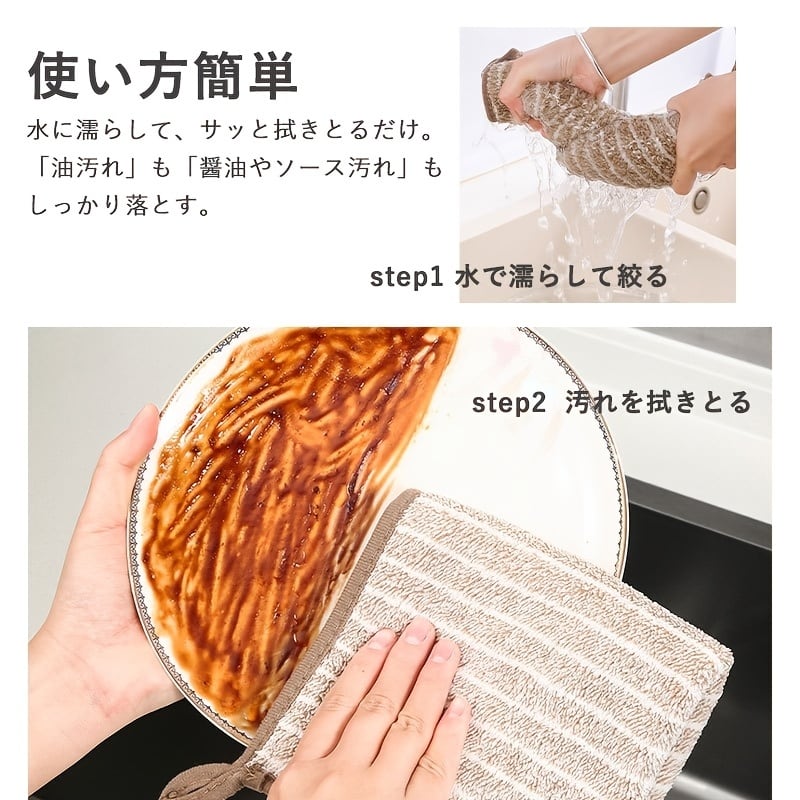 使い方簡単

水に濡らして、サッと拭きとるだけ。「油汚れ」も「醤油やソース汚れ」もしっかり落とす。

step1 水で濡らして絞る

step2 汚れを拭きとる