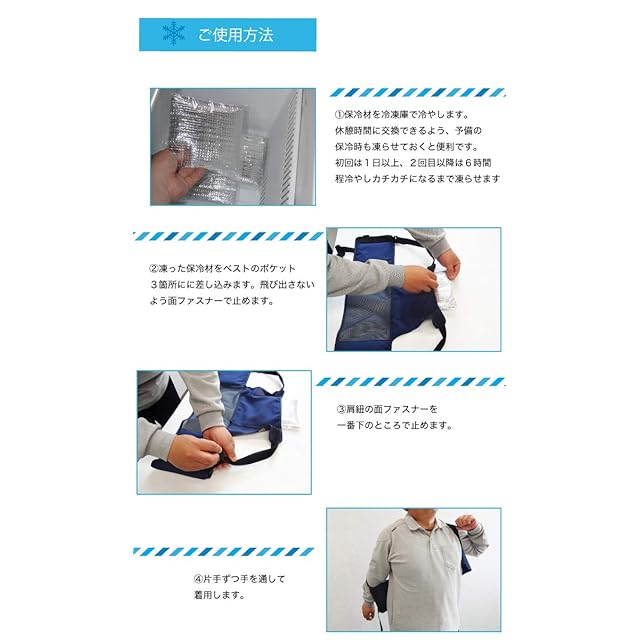 ご使用方法

①保冷材を冷凍庫で冷やします。
休憩時間に交換できるよう、予備の
保冷時も凍らせておくと便利です。
初回は１日以上、２回目以降は６時間
程冷やしカチカチになるまで凍らせます

②凍った保冷材をベストのポケット
３箇所にに差し込みます。飛び出さない
よう面ファスナーで止めます。

③肩紐の面ファスナーを
一番下のところで止めます。

④片手ずつ手を通して
着用します。