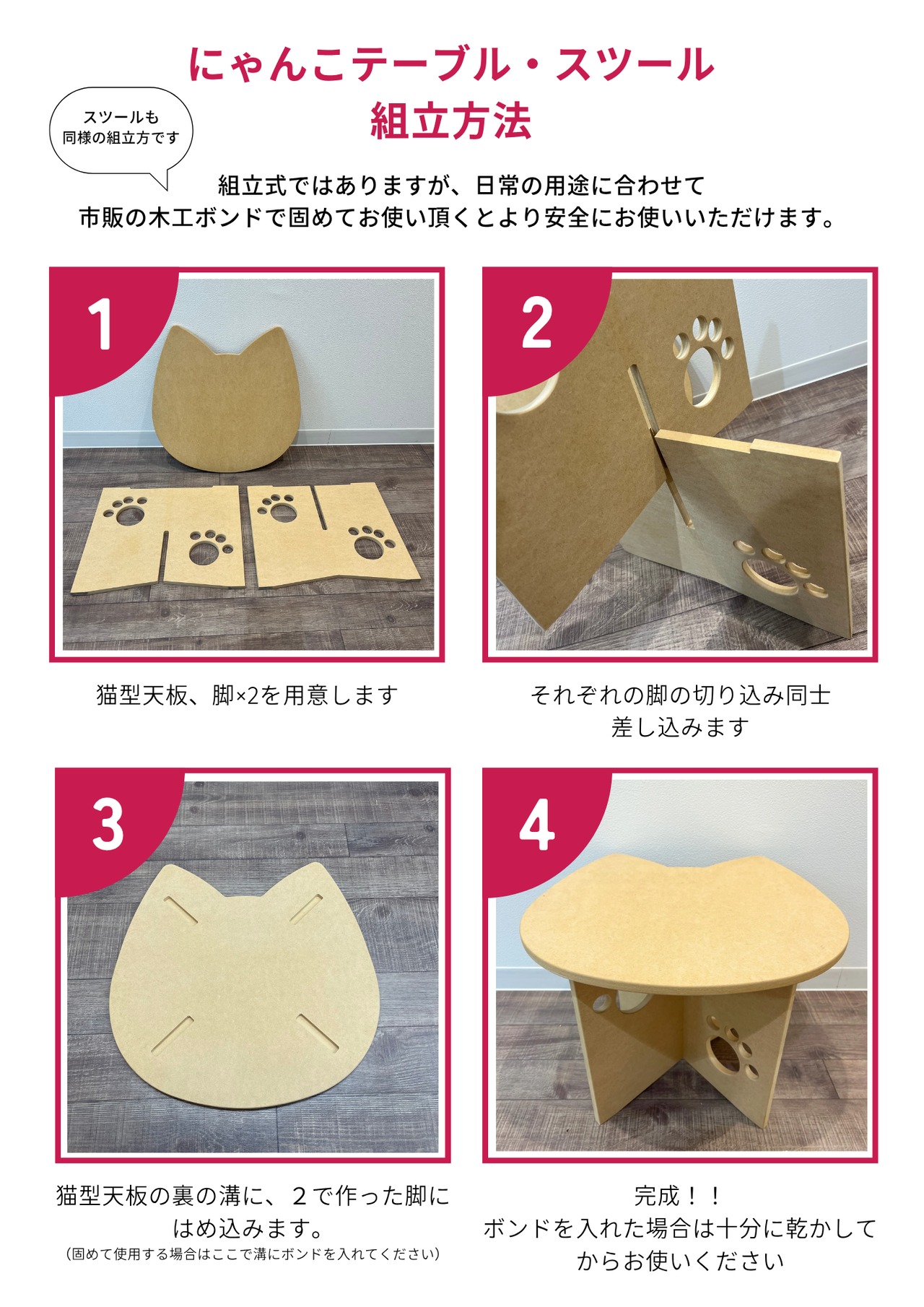 にゃんこテーブル・スツール
組立方法

スツールも
同様の組立方です

組立式ではありますが、日常の用途に合わせて
市販の木工ボンドで固めてお使い頂くとより安全にお使いいただけます。

1

猫型天板、脚×2を用意します

2

それぞれの脚の切り込み同士
差し込みます

3

猫型天板の裏の溝に、２で作った脚に
はめ込みます。
（固めて使用する場合はここで溝にボンドを入れてください）

4

完成！！
ボンドを入れた場合は十分に乾かして
からお使いください